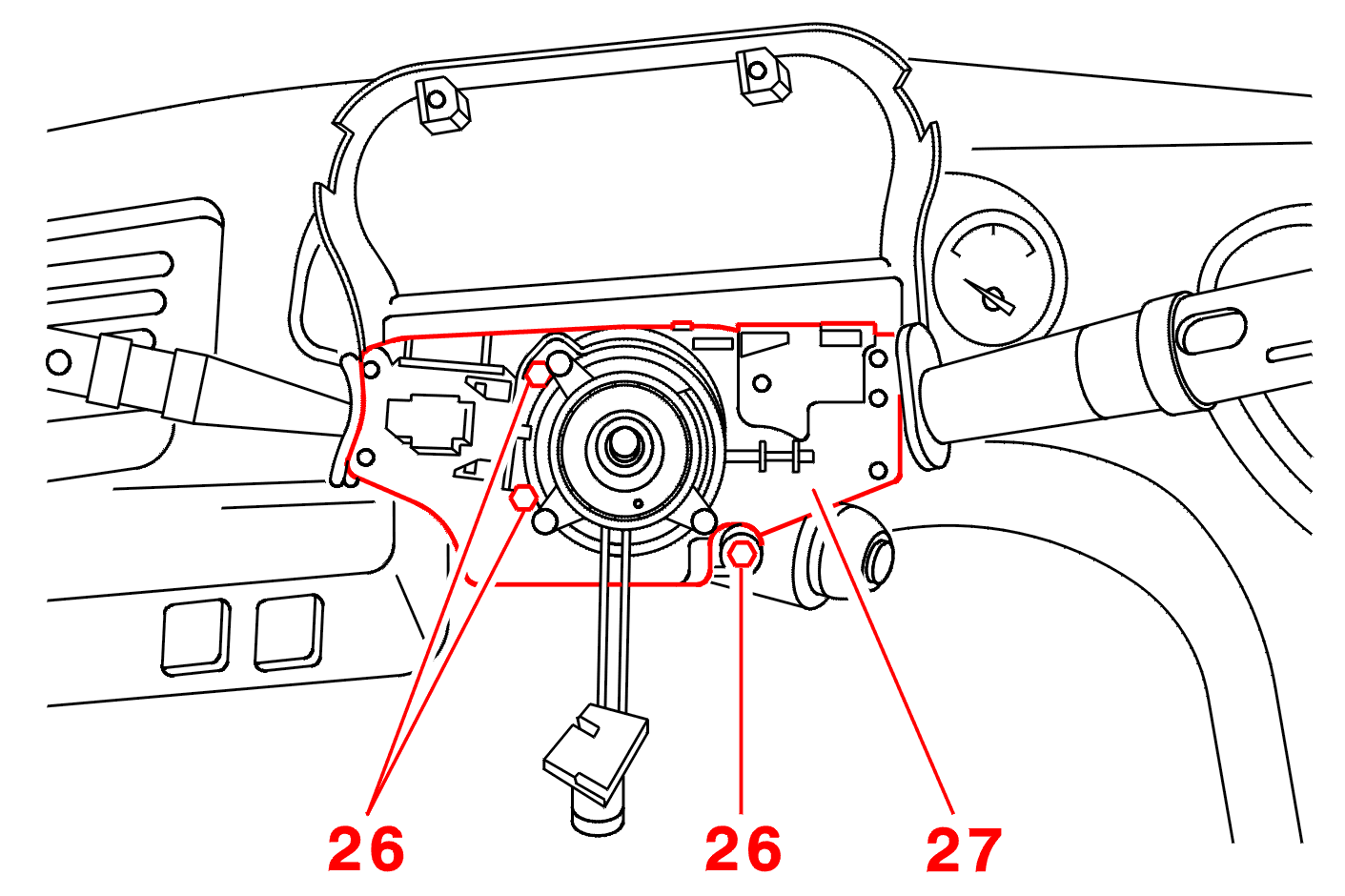 26
26
27