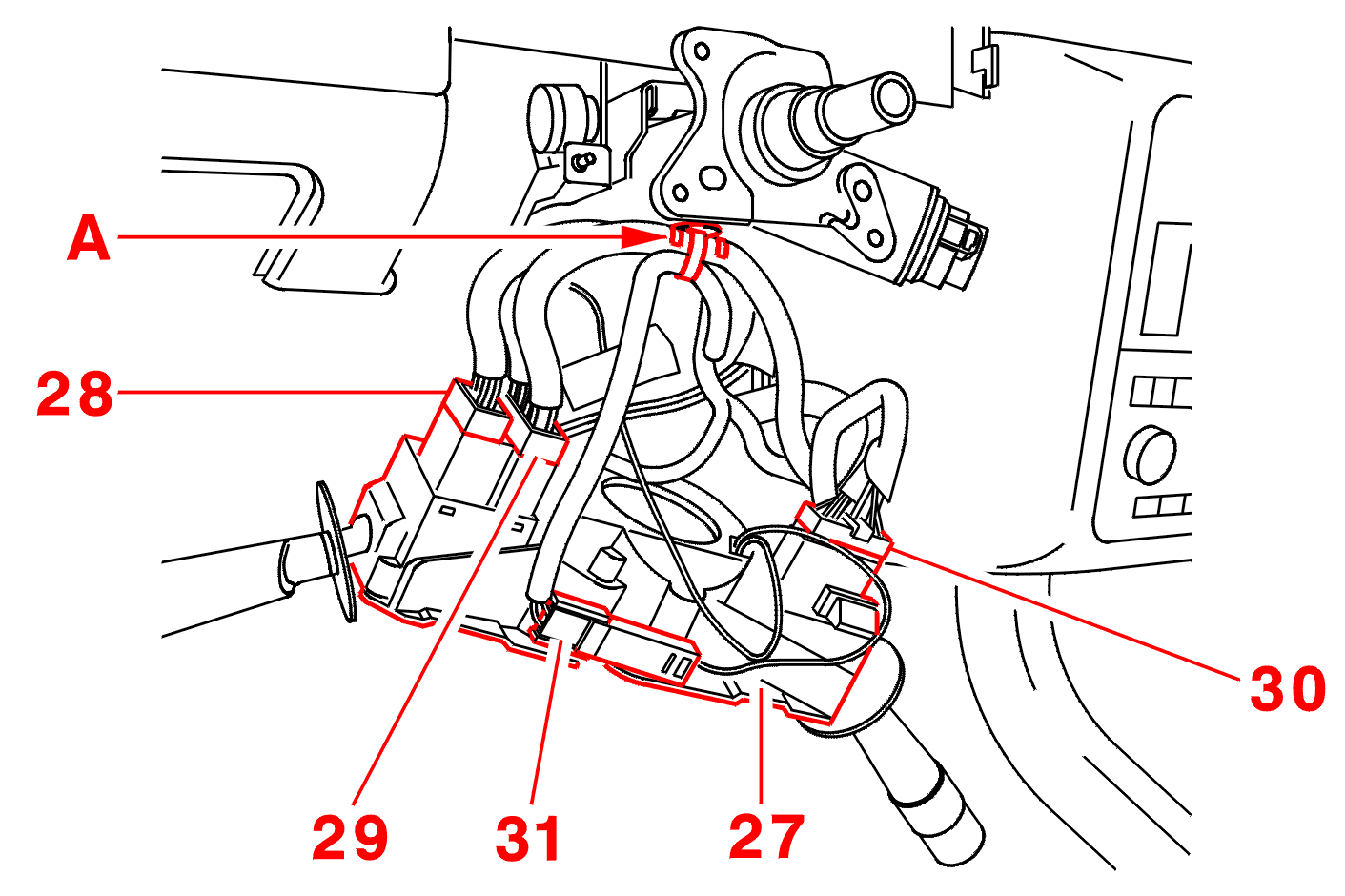 A
28
30
29
31
27