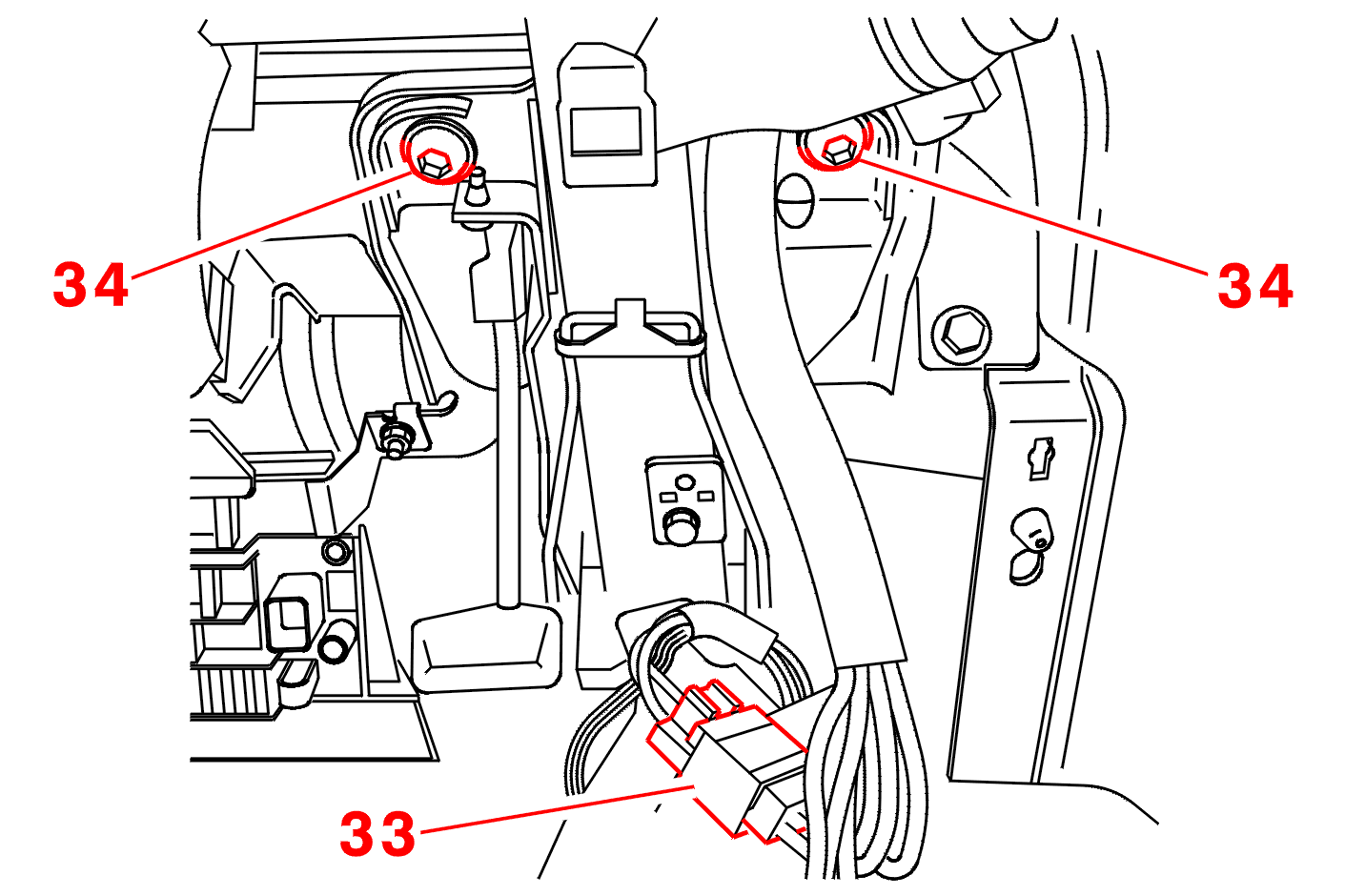 34
34
33