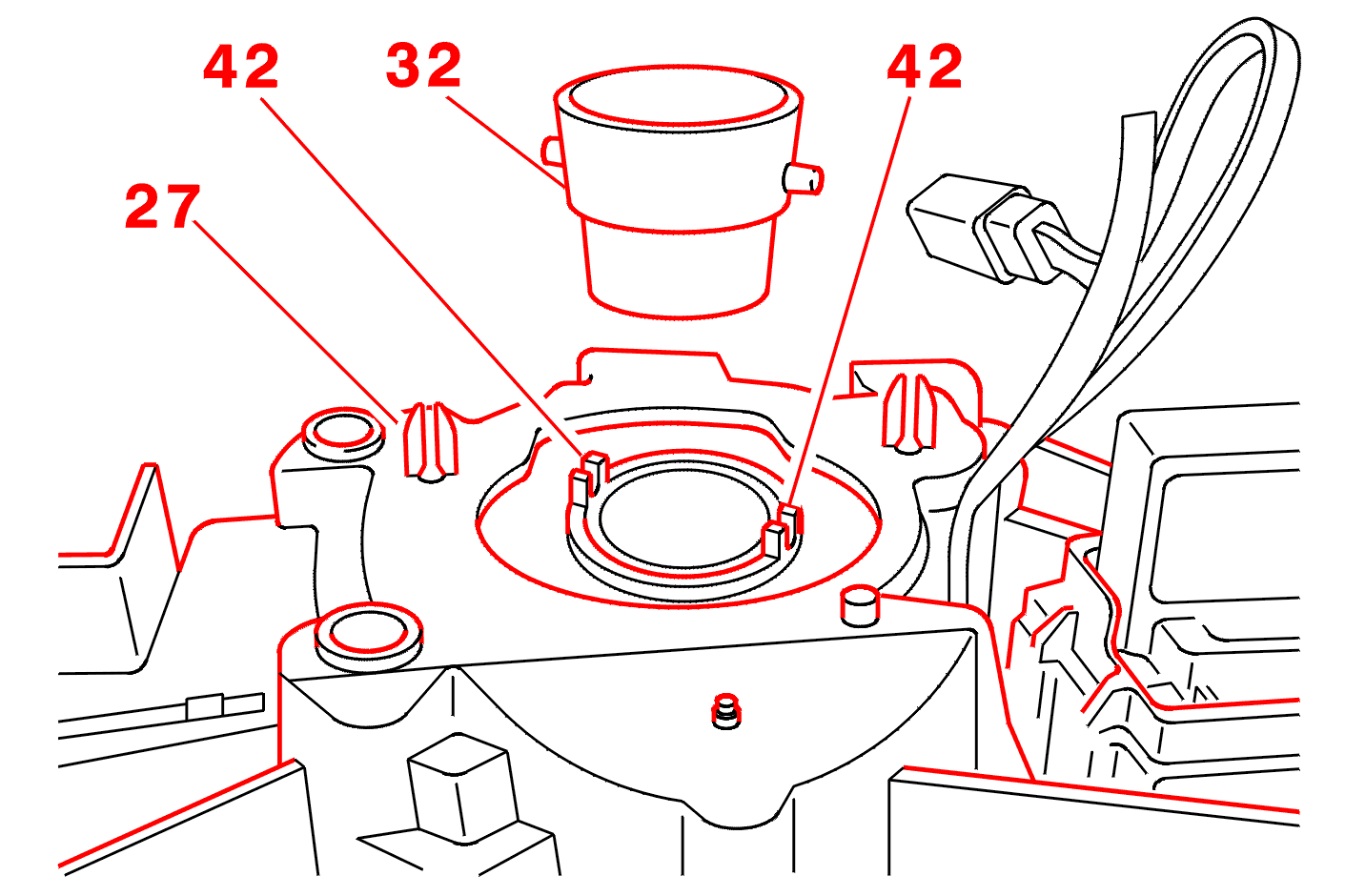 42
32
42
27