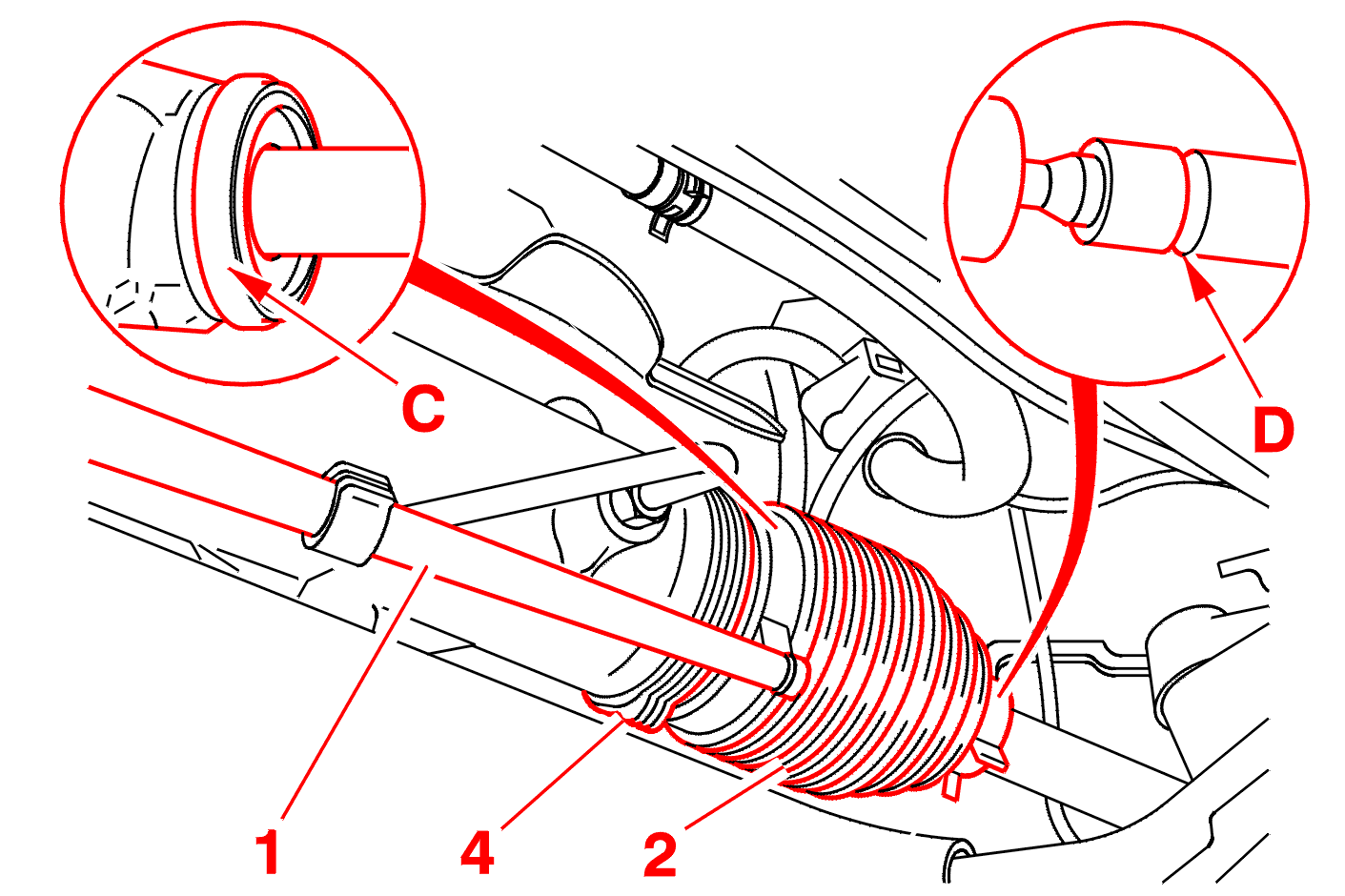 C
D
1
4
2