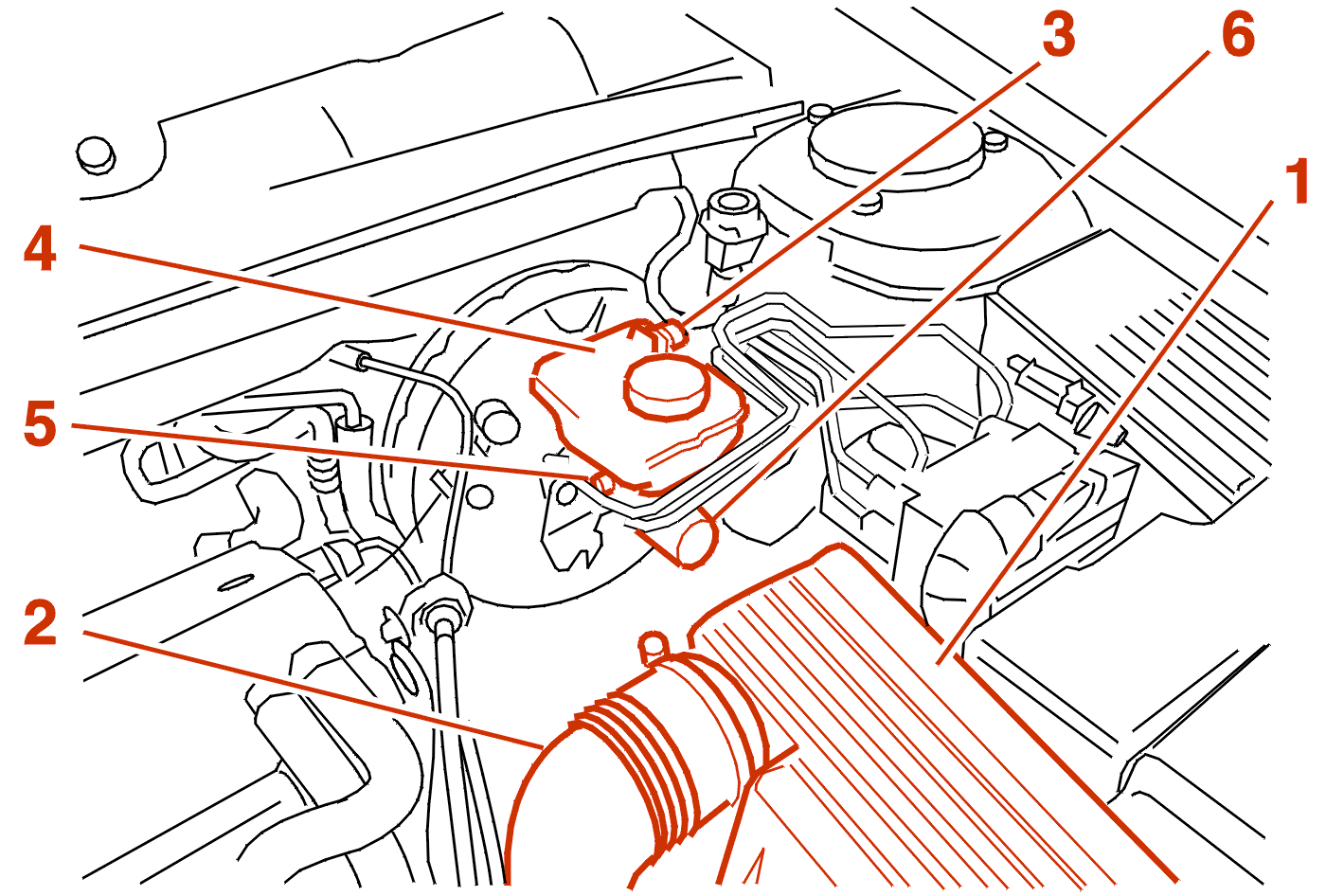 3
6
1
4
5
2