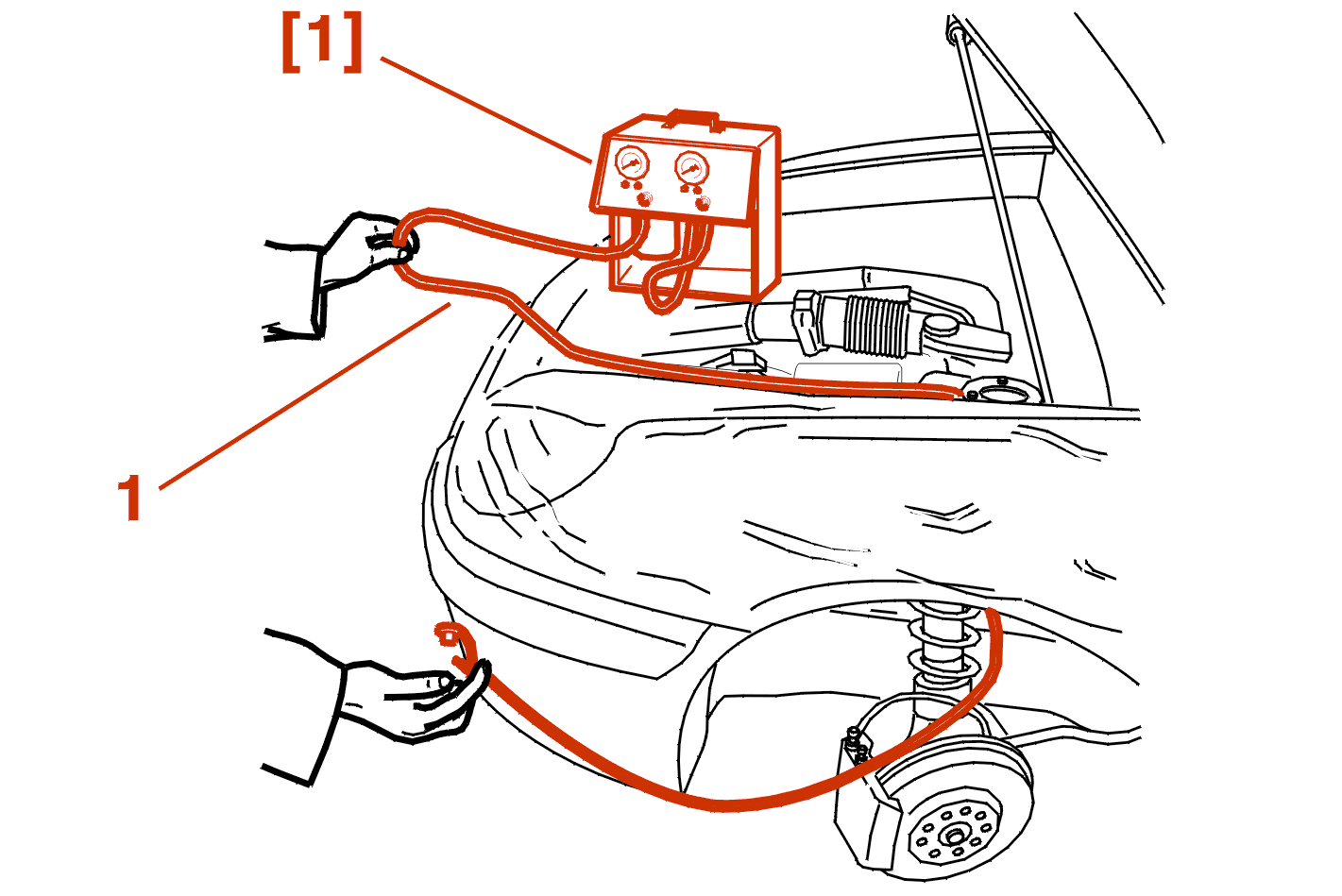 [1]

1