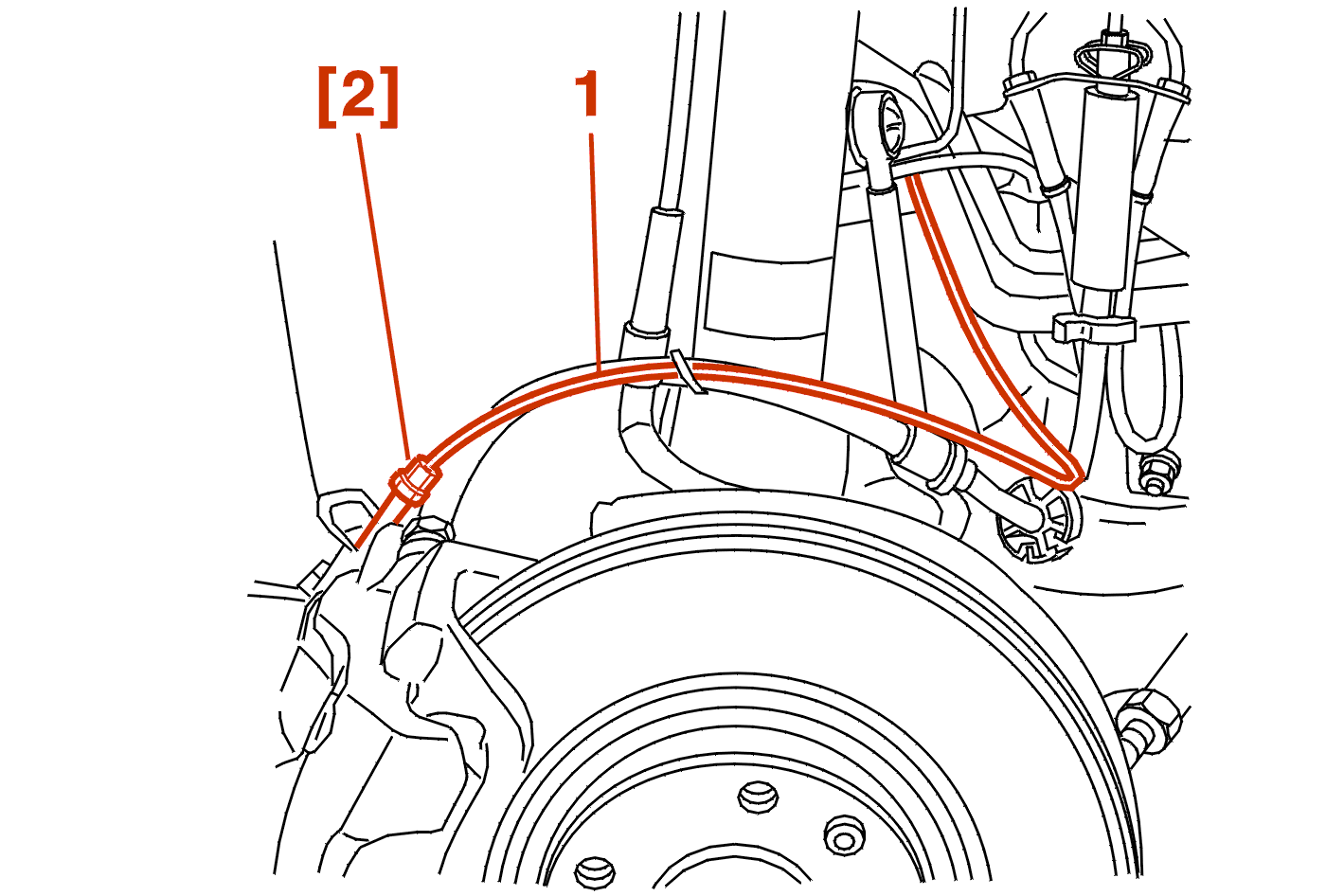 [2]
1