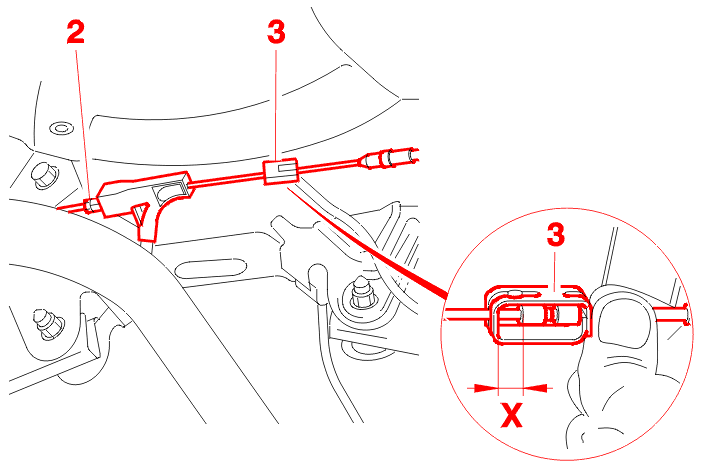 2
3
3
X