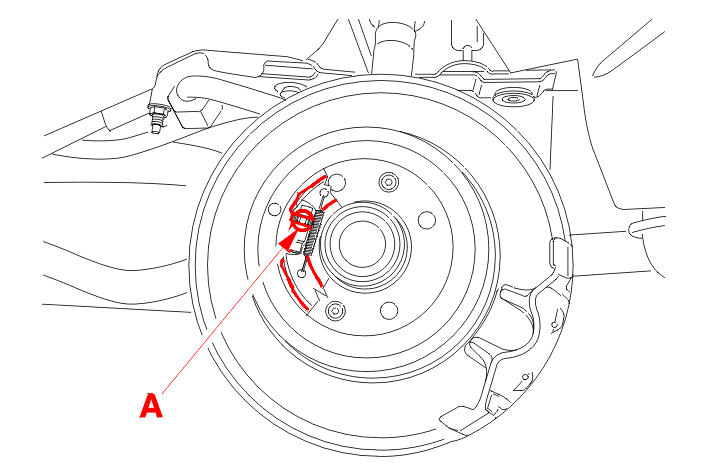 A