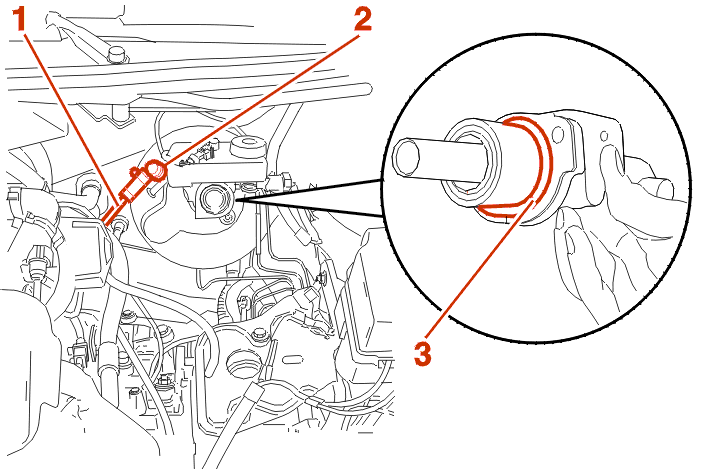 1
2
3