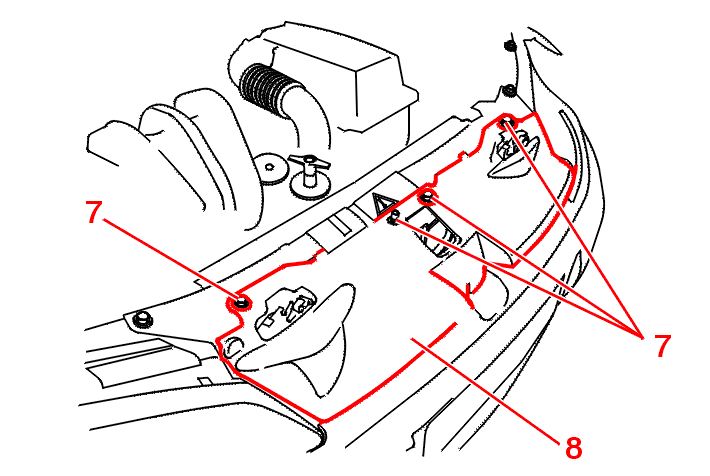 7

7

8