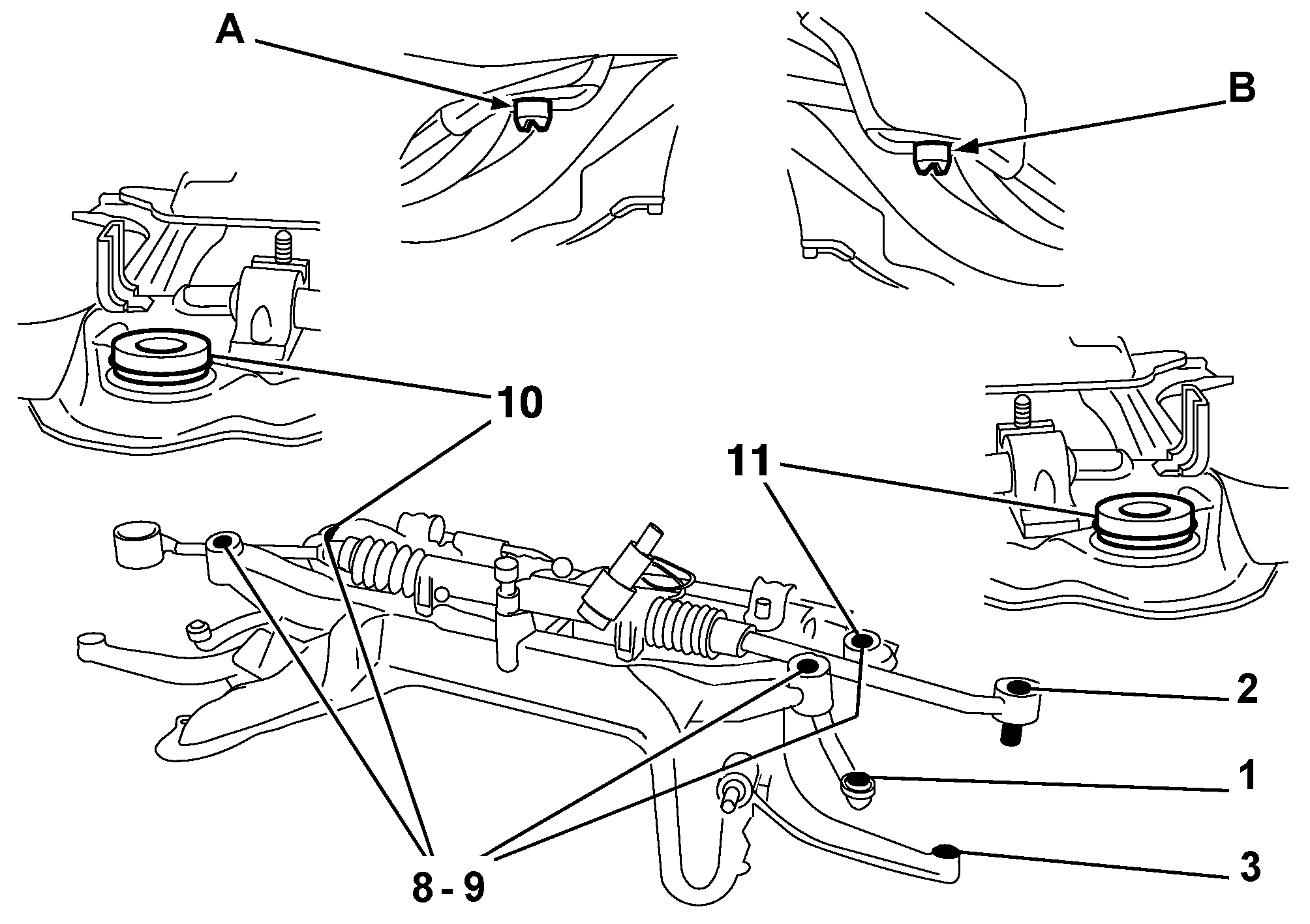 A

B

10

11

2

1

3

8 - 9