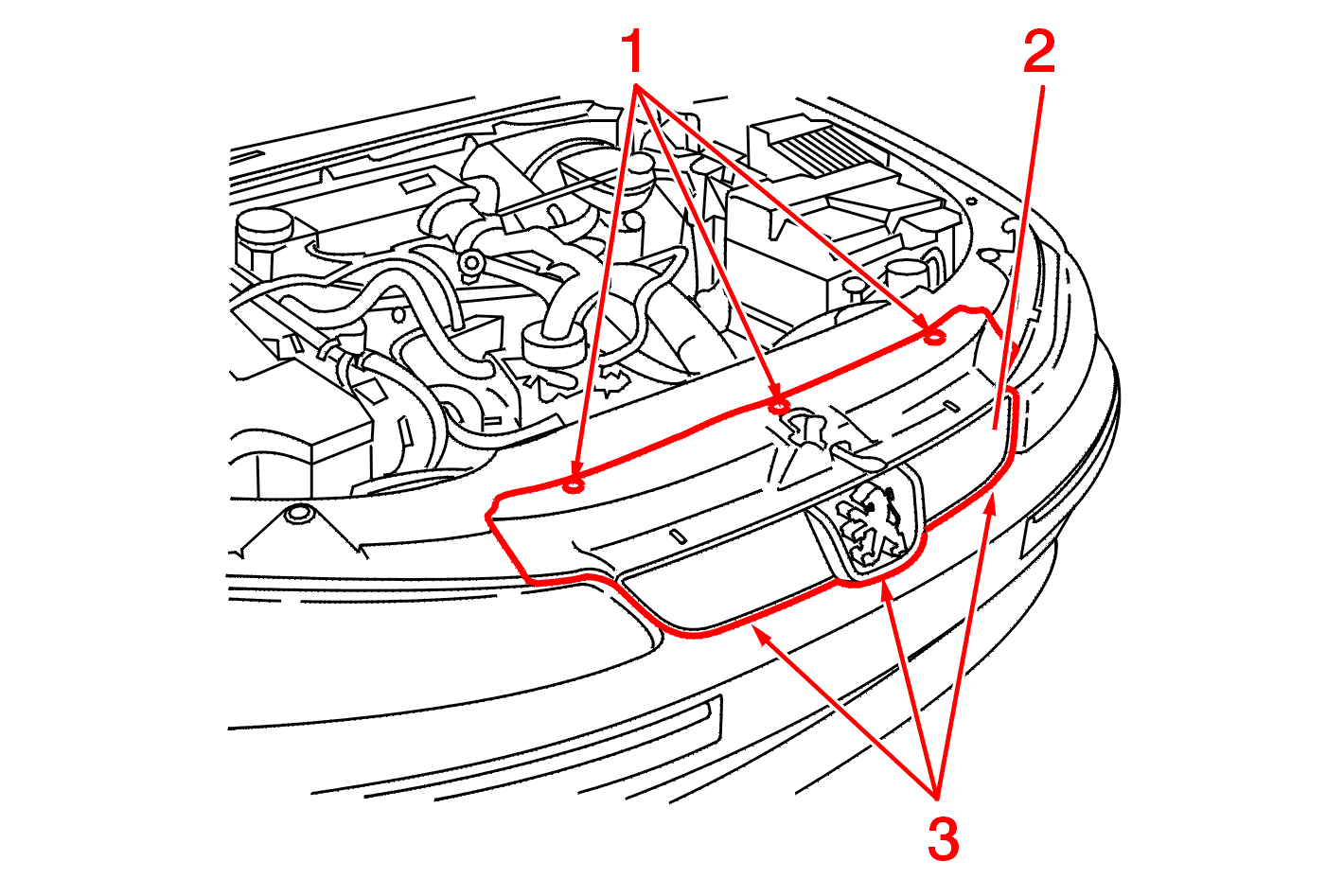 1
2
3