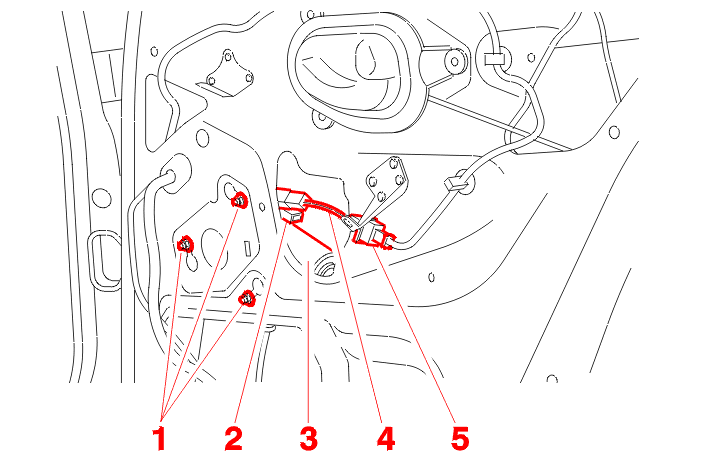 1 2 3 4 5