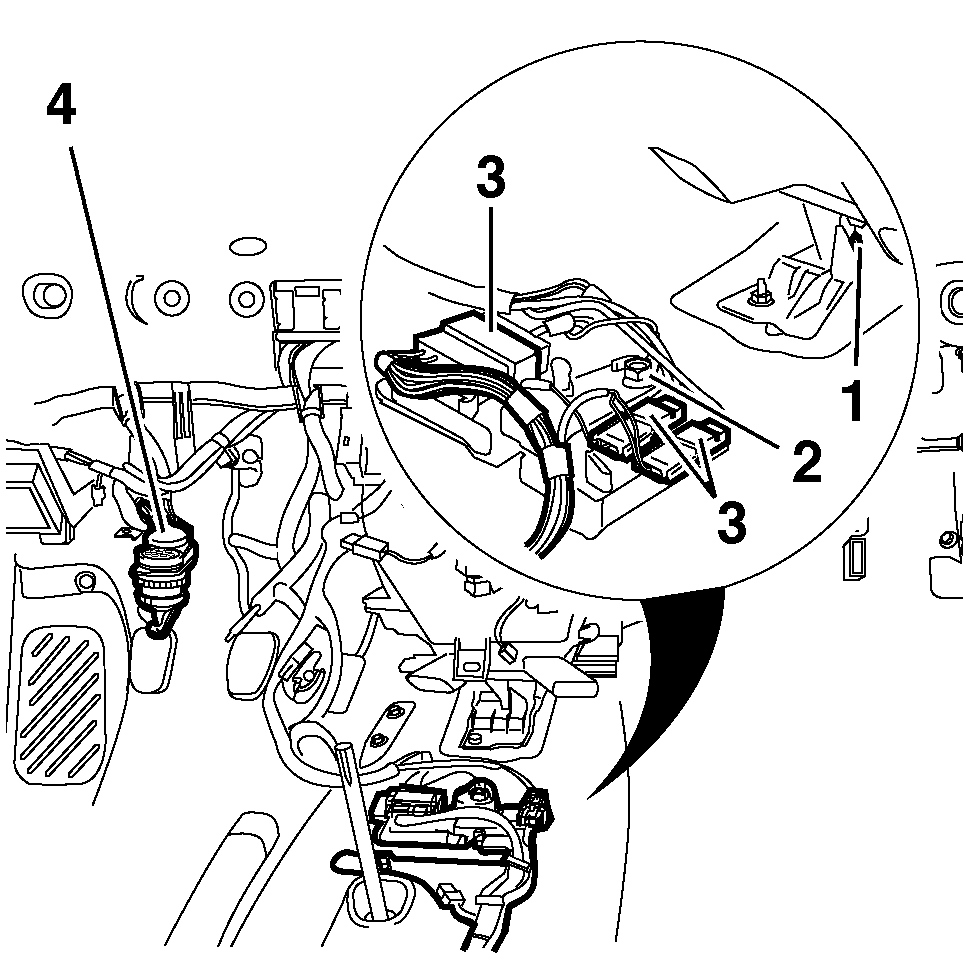 4
3
1
2
3