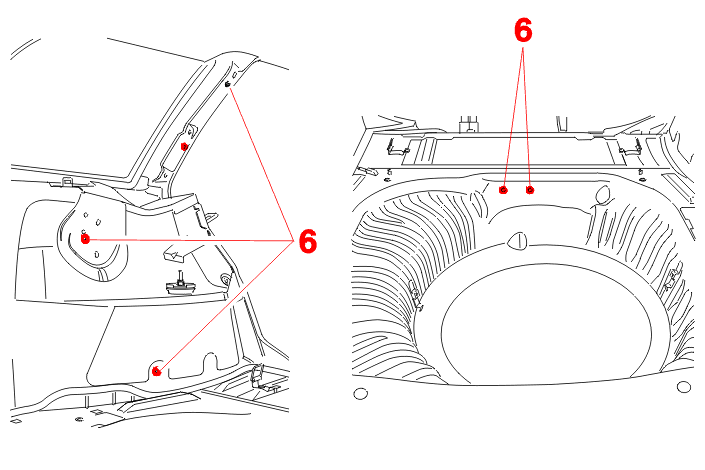 6

6