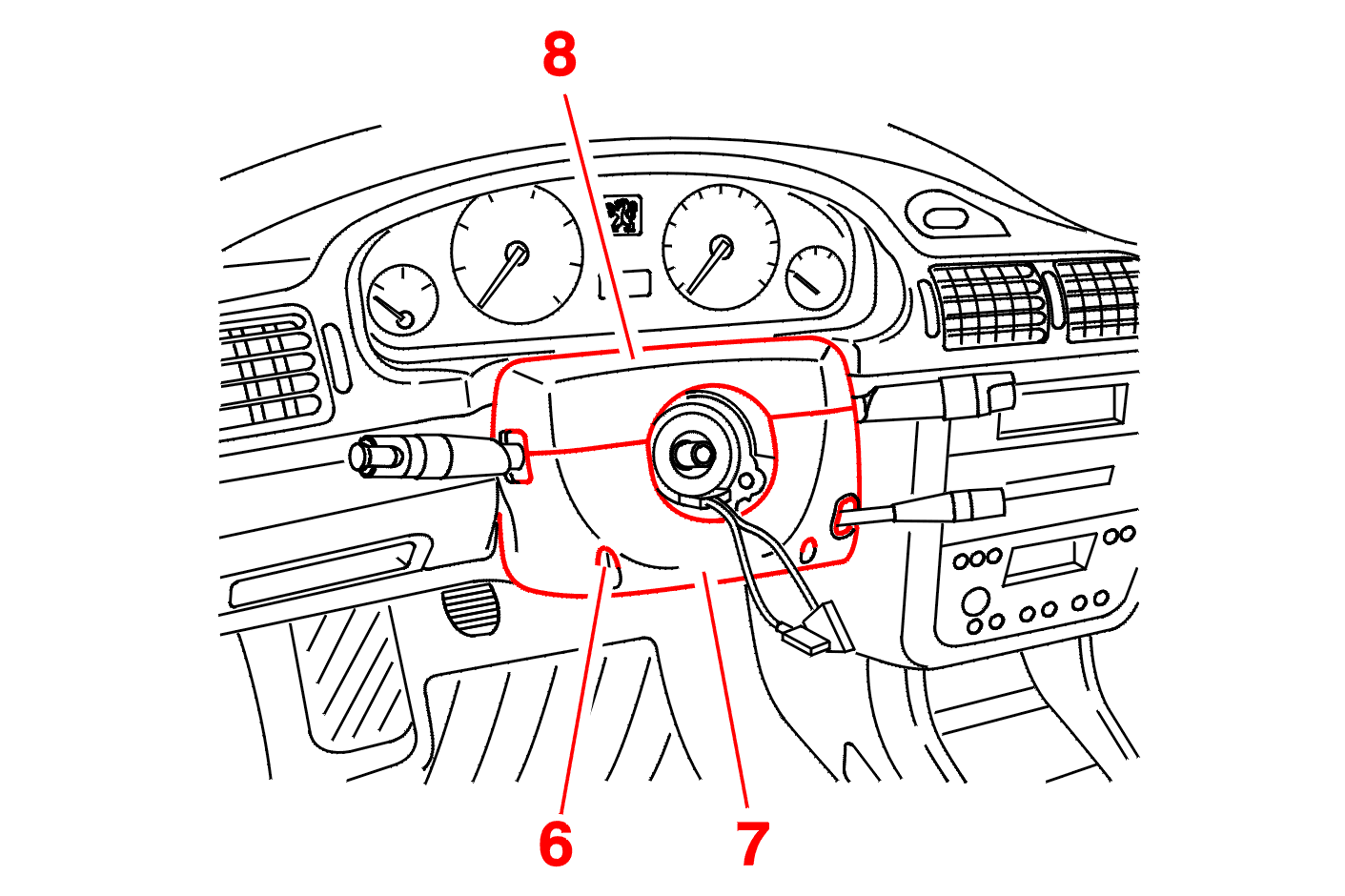 8

6

7