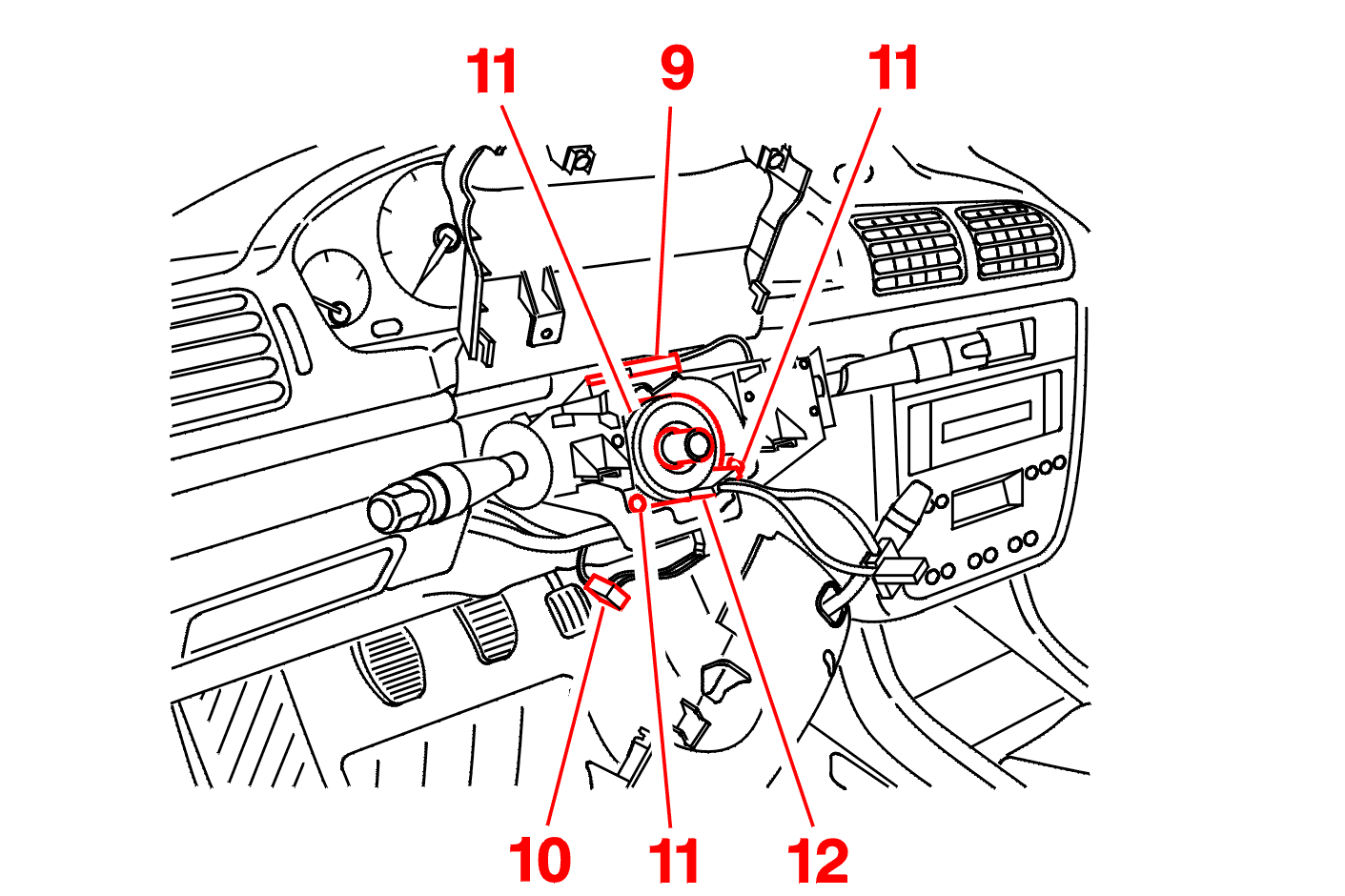 11
9
11
10
11
12