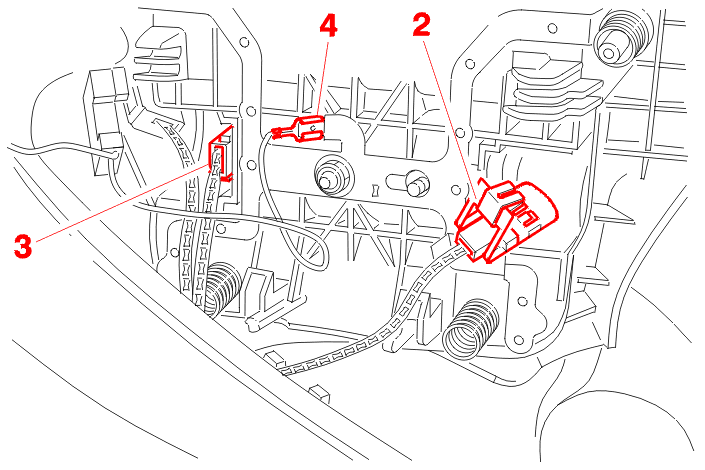 4
2
3