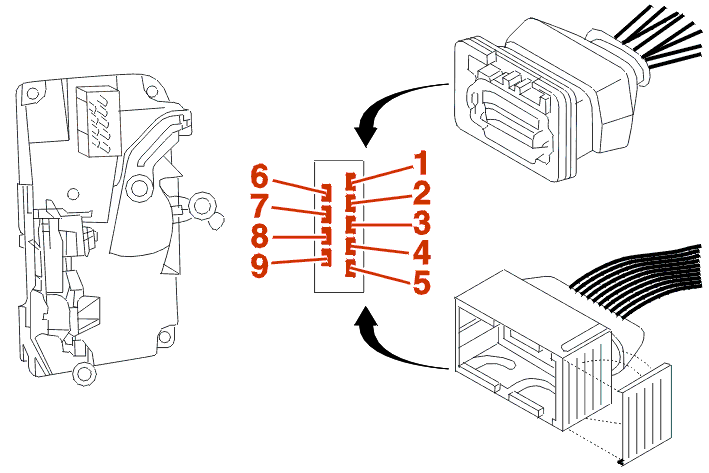 6
7
8
9
1
2
3
4
5