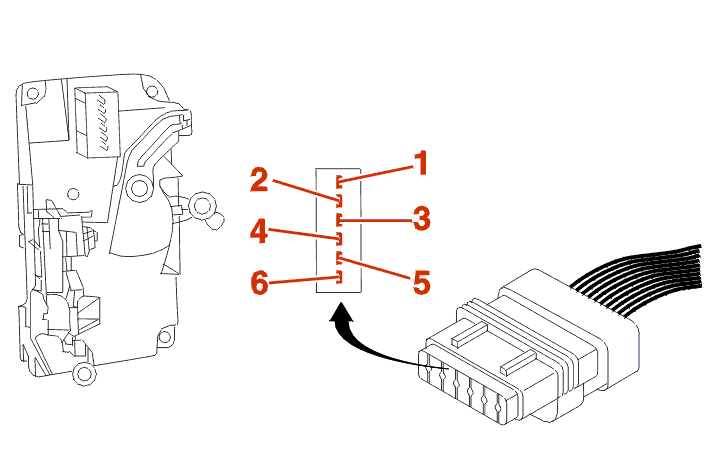 1
2
3
4
5
6