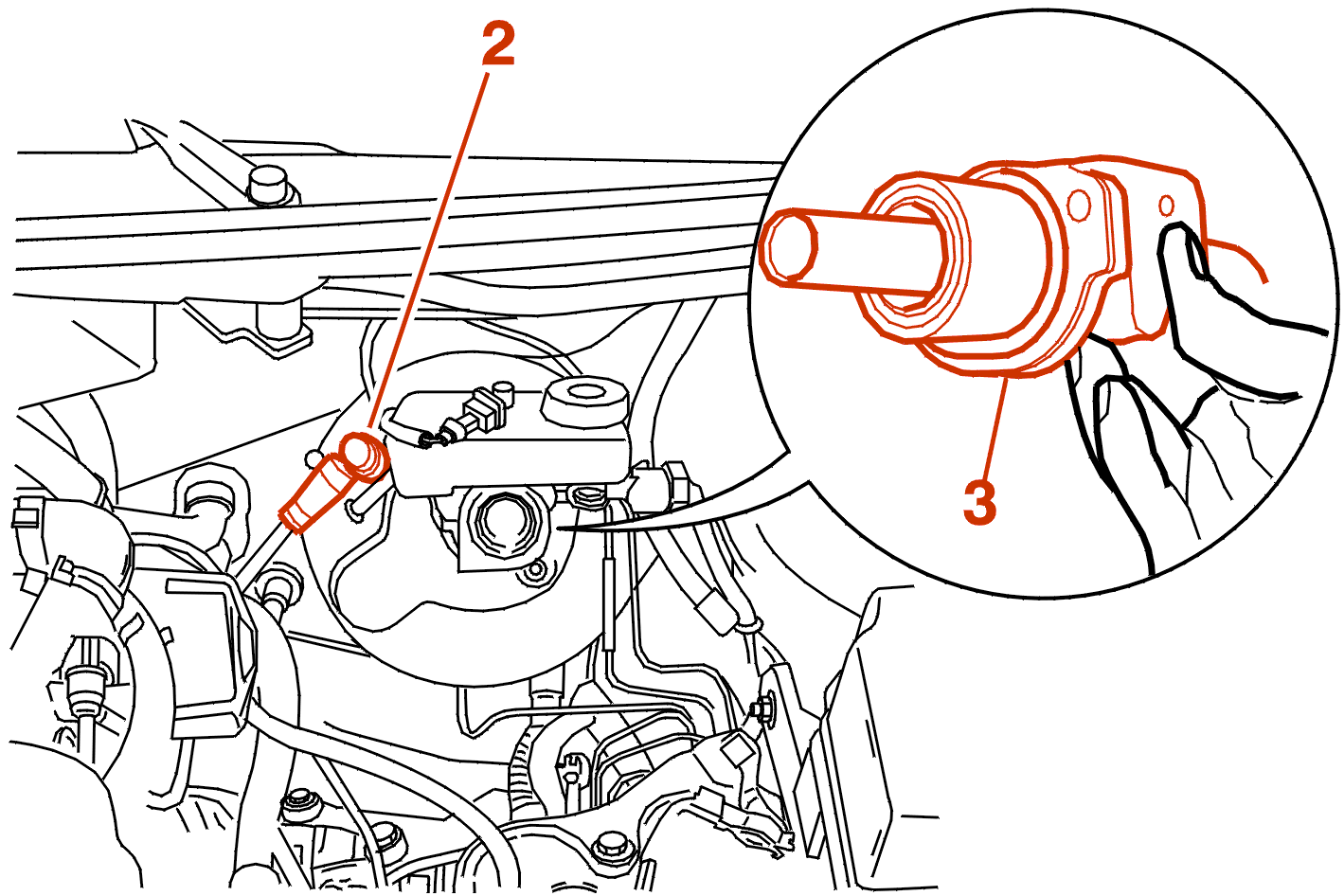 2
3