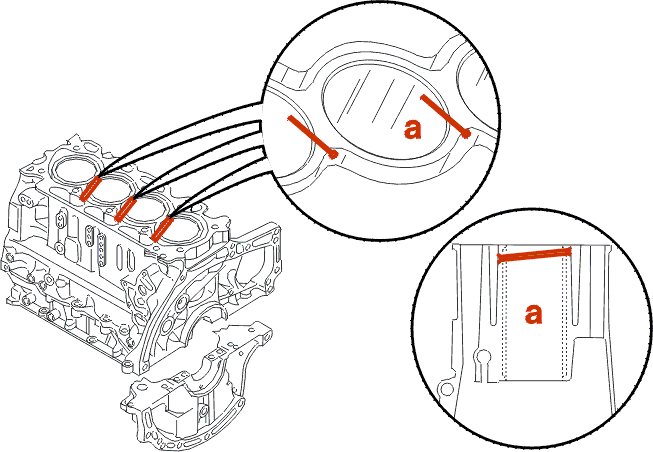 a

a