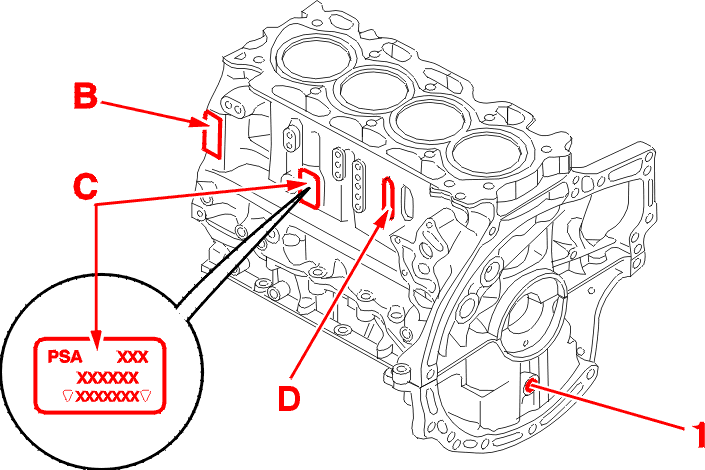 B
C
PSA XXX
XXXXXX
▽XXXXXXX▽
D
1