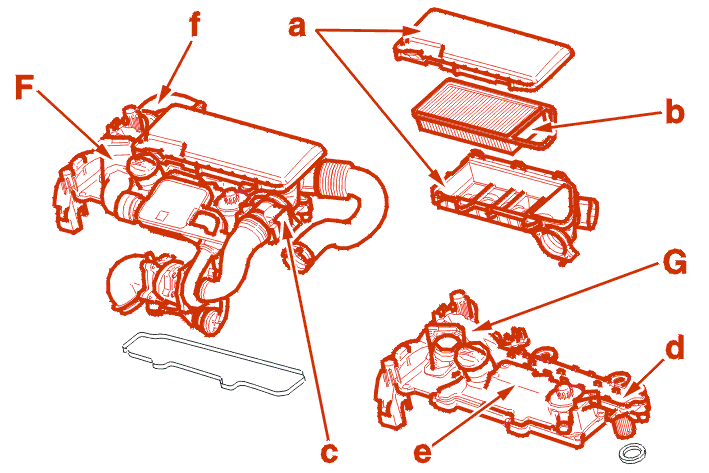 f
a
F
b
G
d
c
e