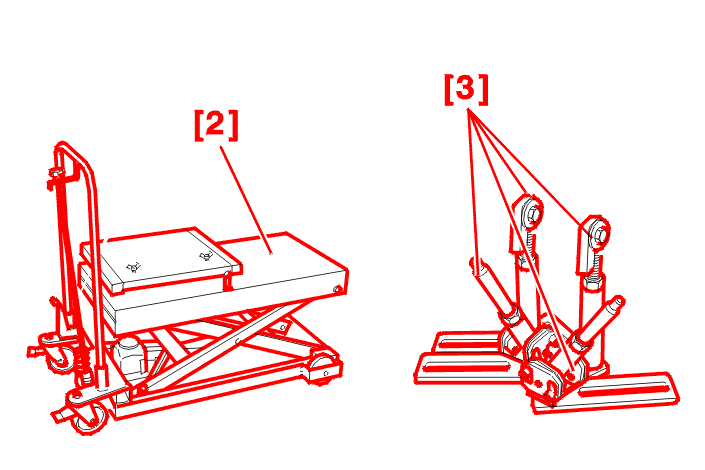 [2]

[3]