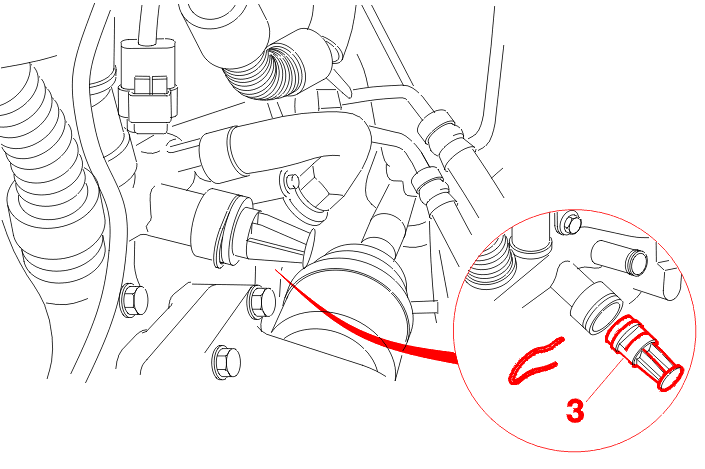 3