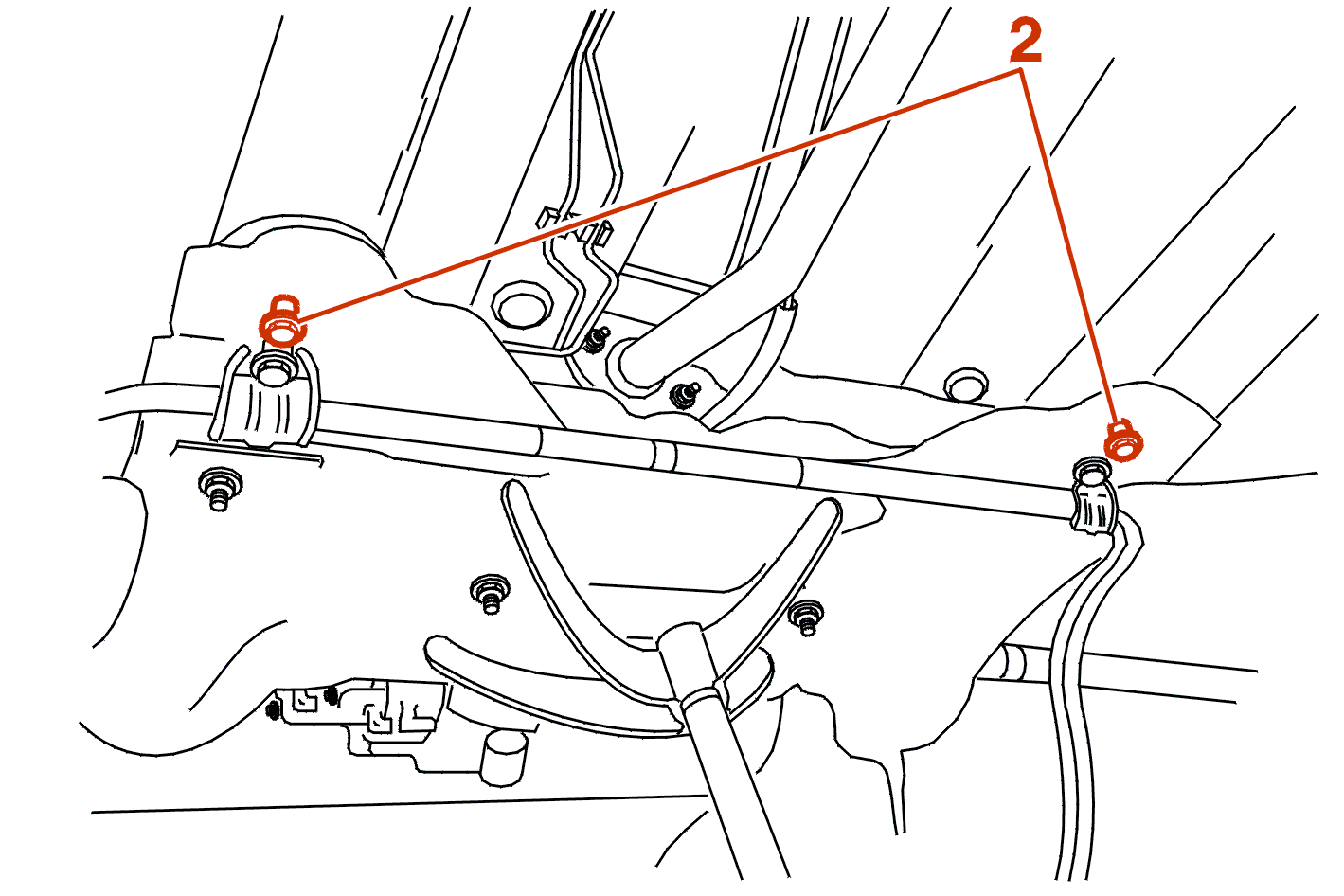 2