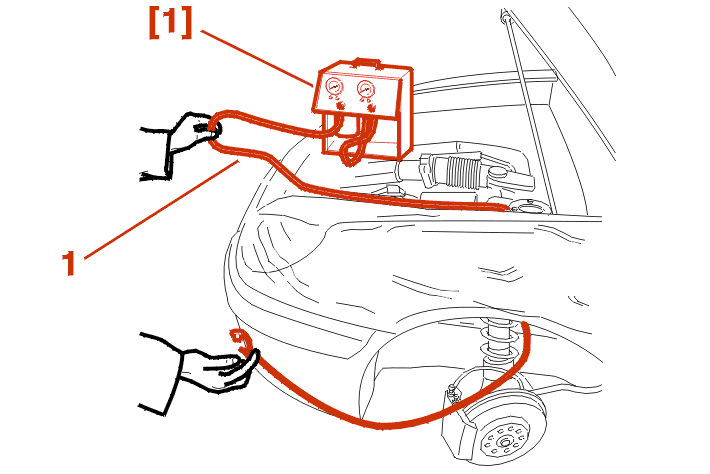 [1]

1