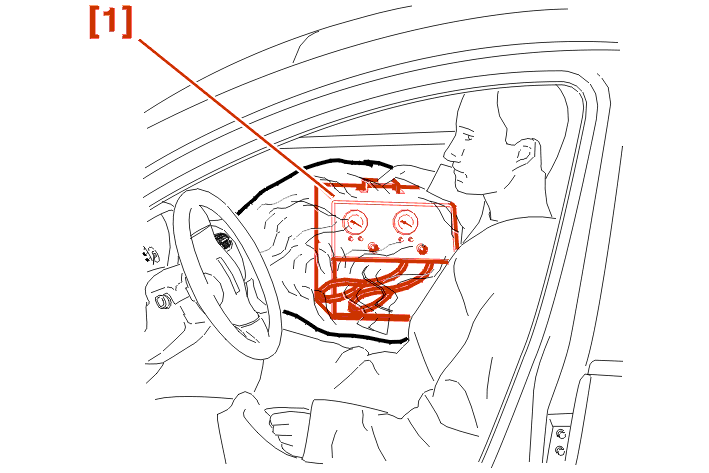 [1]