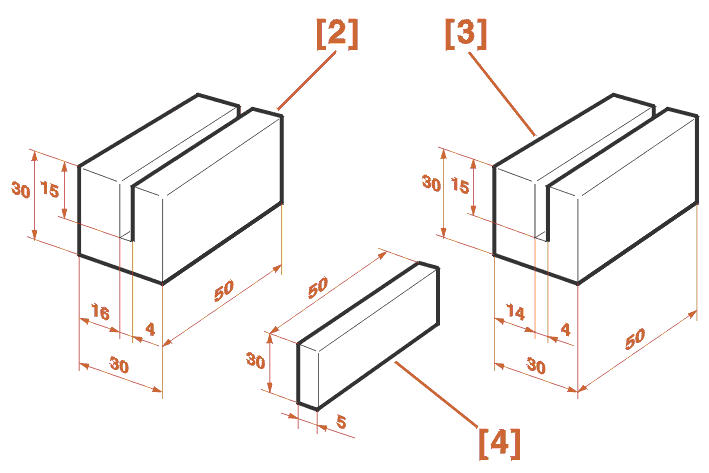 [2]

[3]

30
15
16
4
50
30

30
15
14
4
50
30

50
30
5

[4]