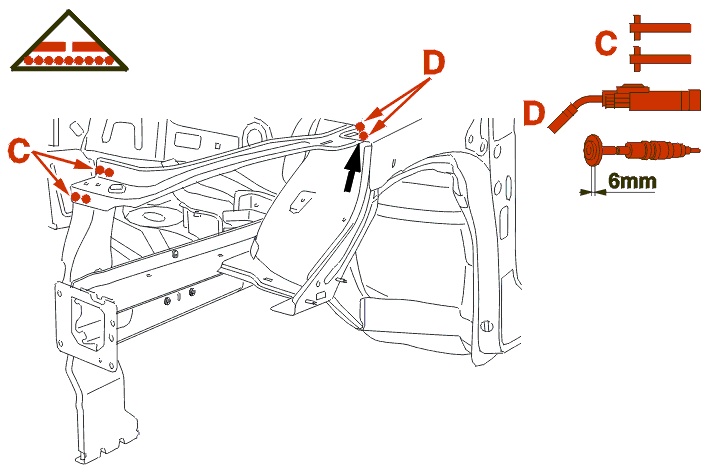 C
D
C
D
6mm