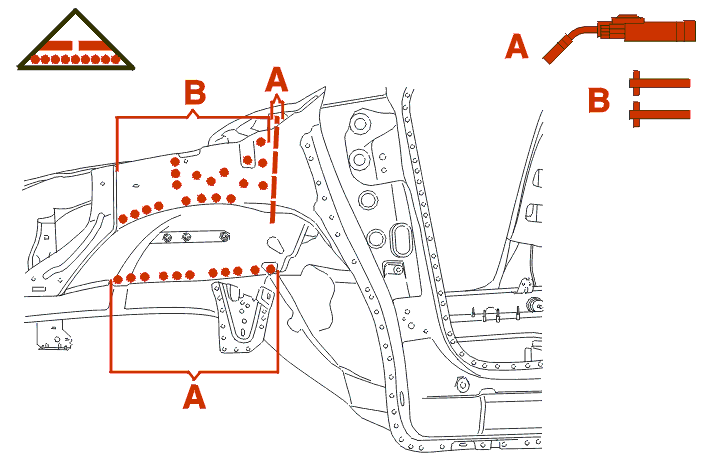 B
A
A
A
B