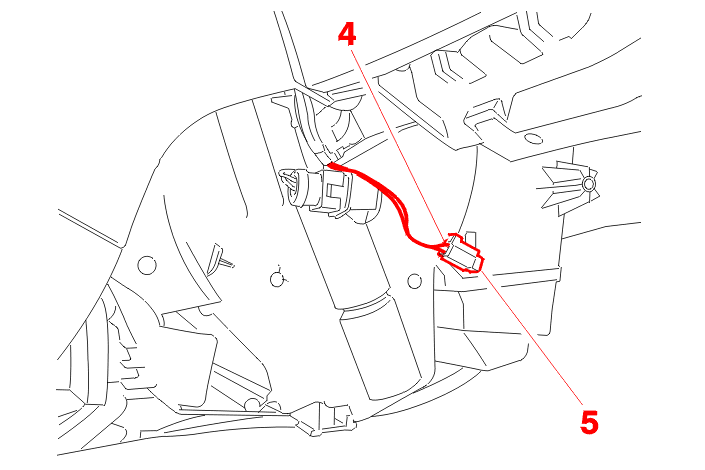 4
5