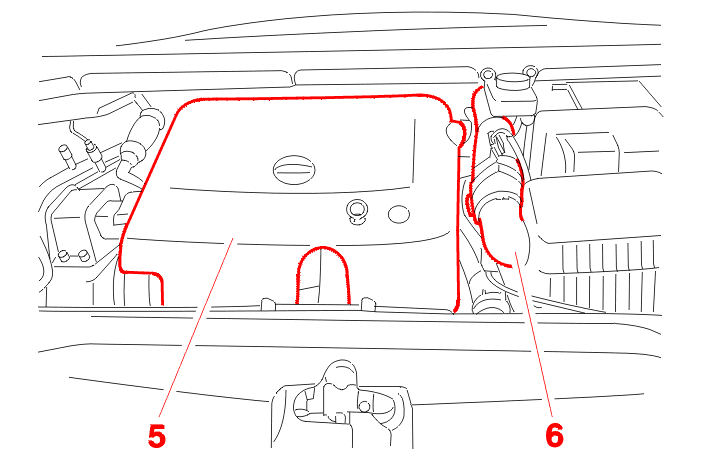 5

6