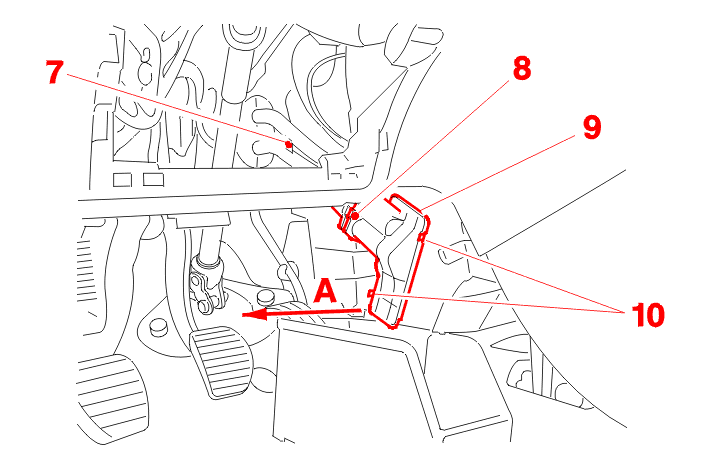 7
8
9
A
10