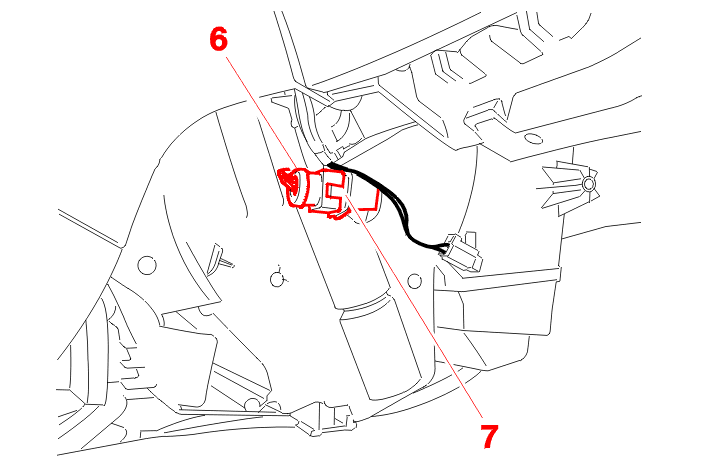 6

7