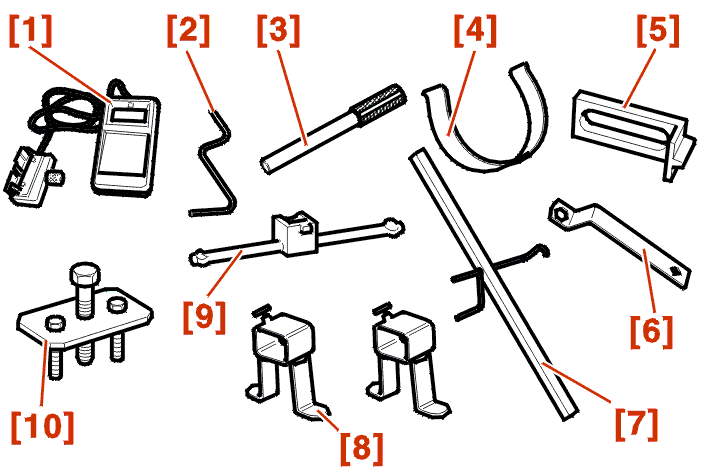 [1]
[2]
[3]
[4]
[5]
[9]
[6]
[10]
[8]
[7]