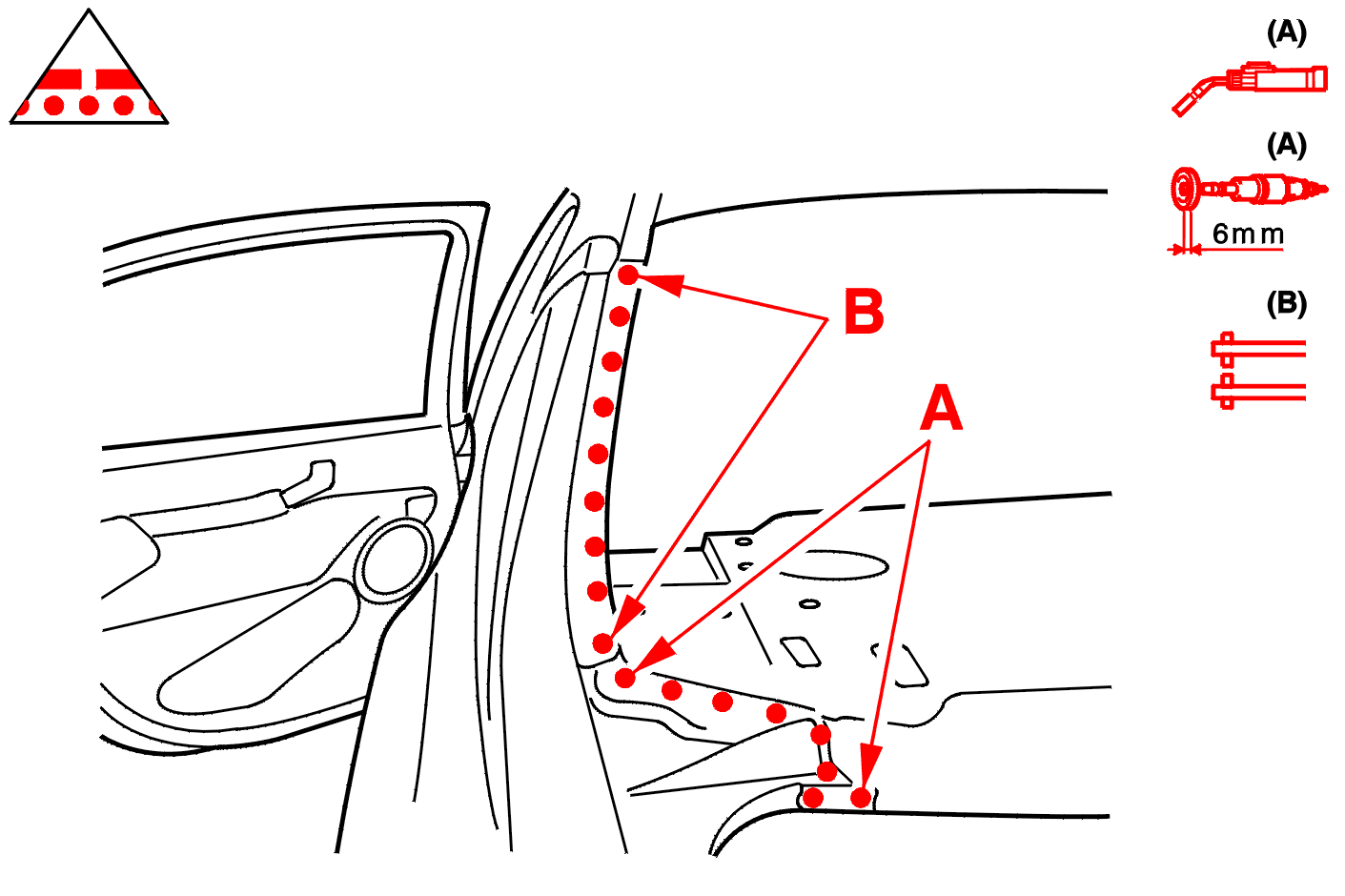 (A)

(A)

6mm

(B)

B

A