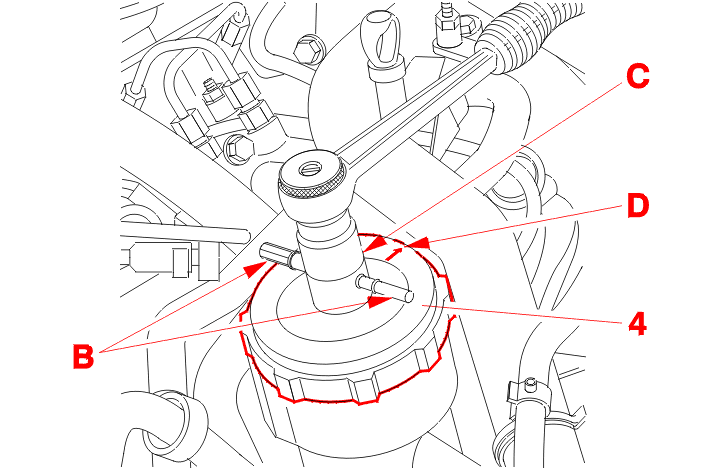 C
D
4
B