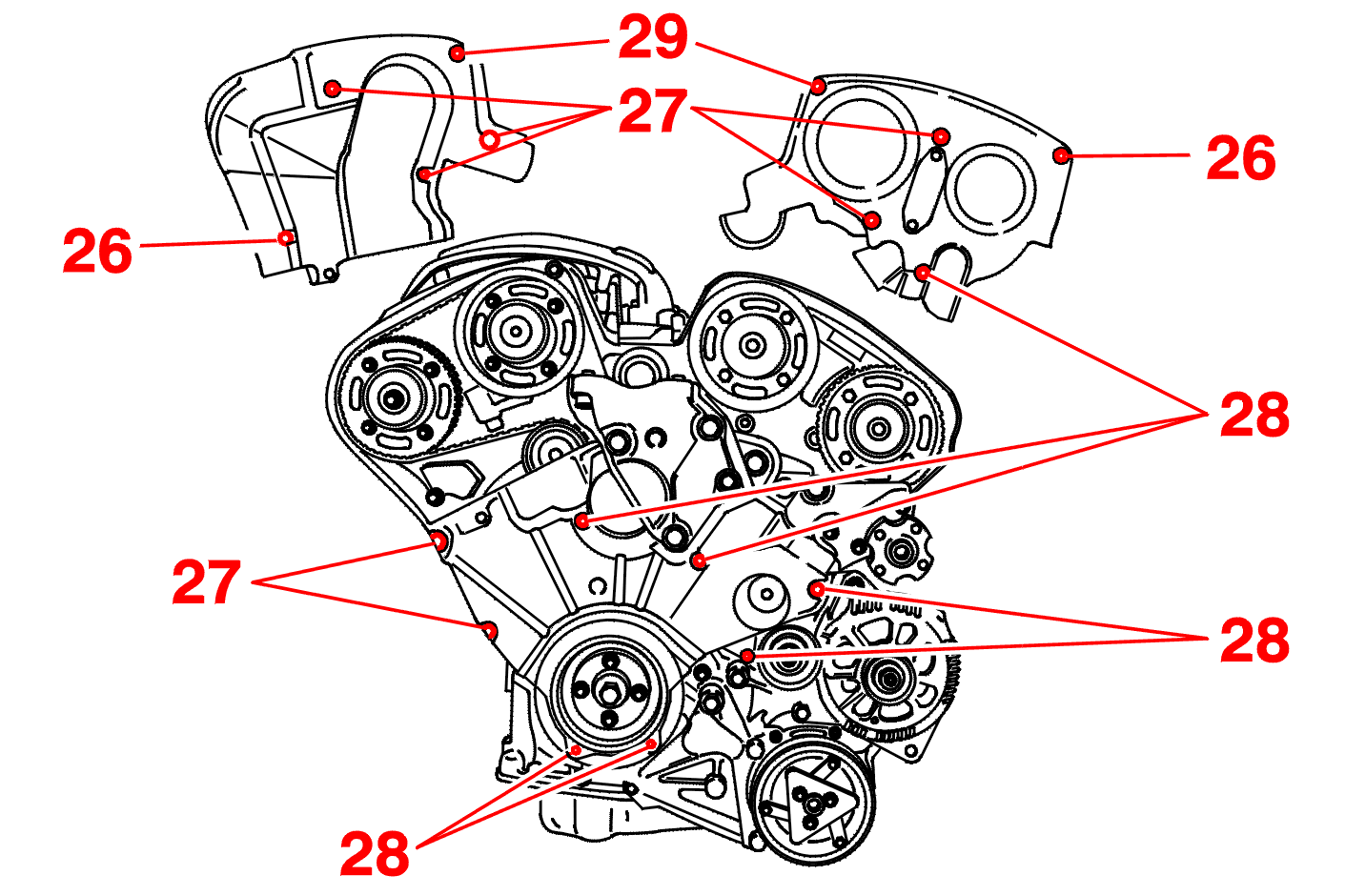 29
27
26
26
28
27
28
28