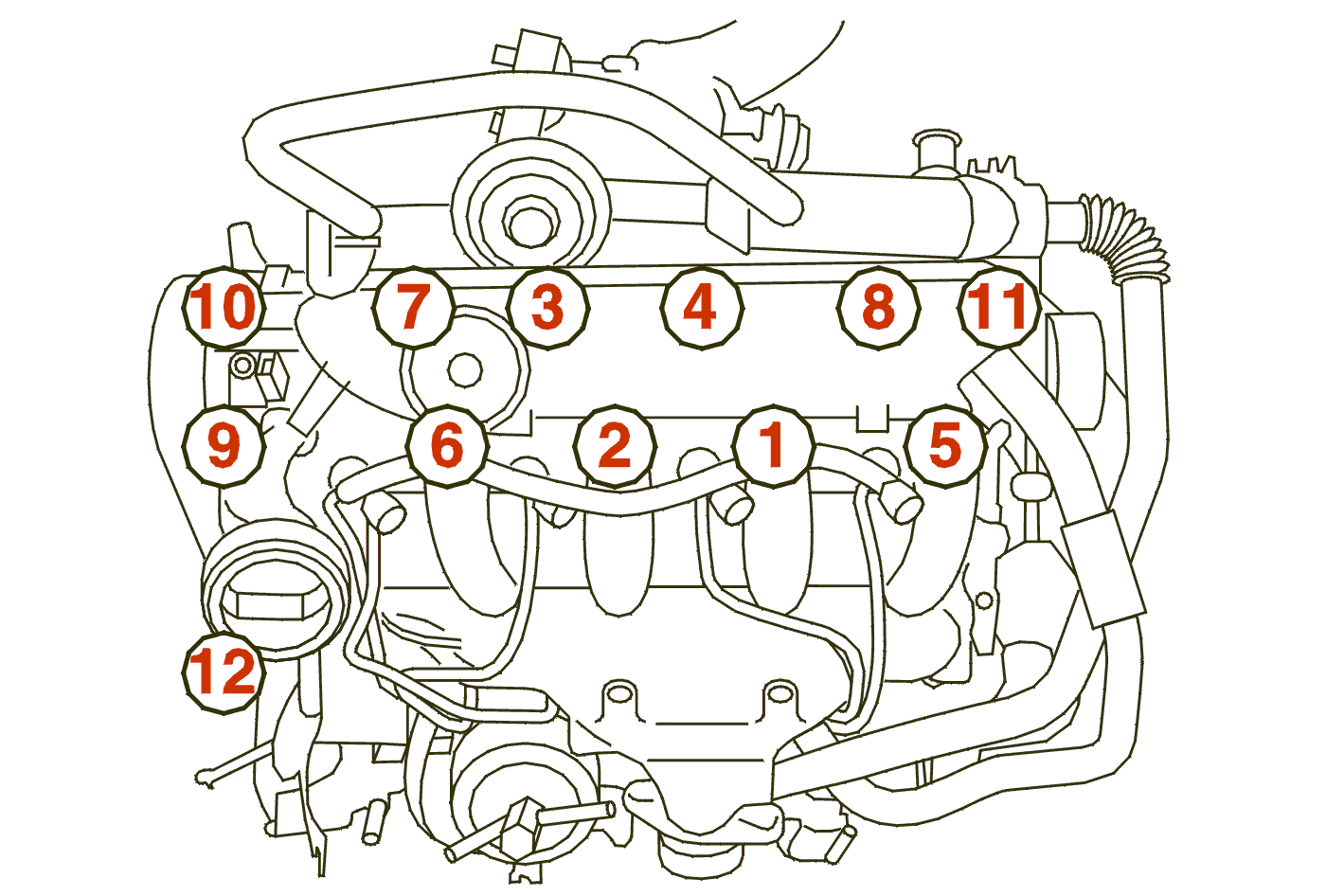 10 7 3 4 8 11
9 6 2 1 5
12