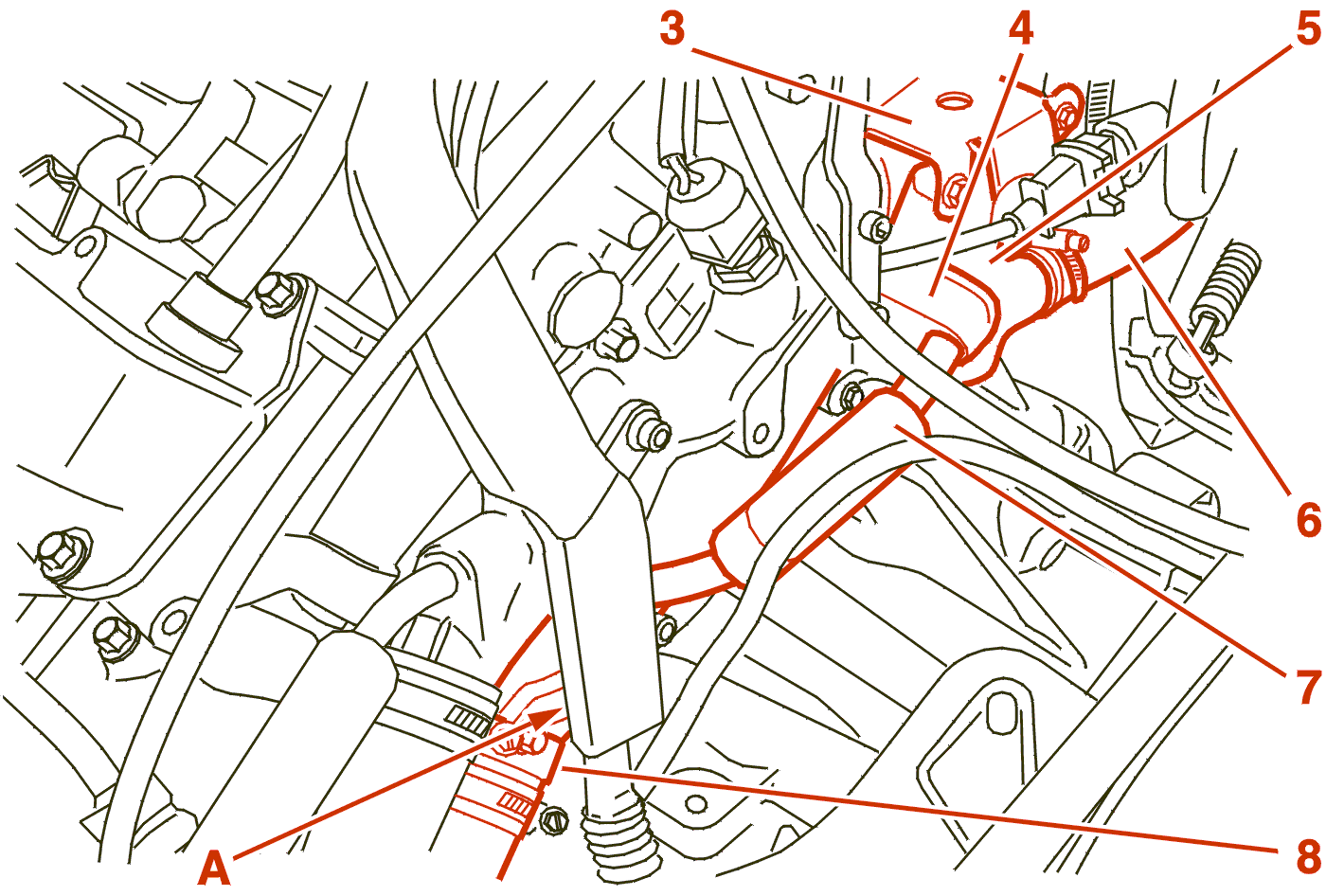 3
4
5
6
7
A
8