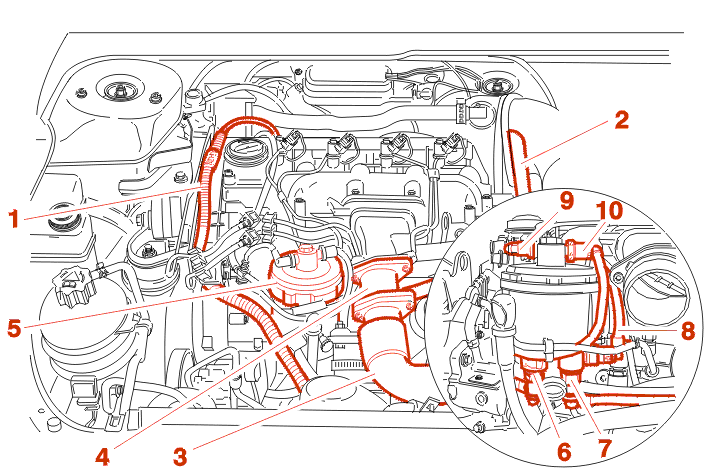 1
2
9
10
5
8
4
3
6
7