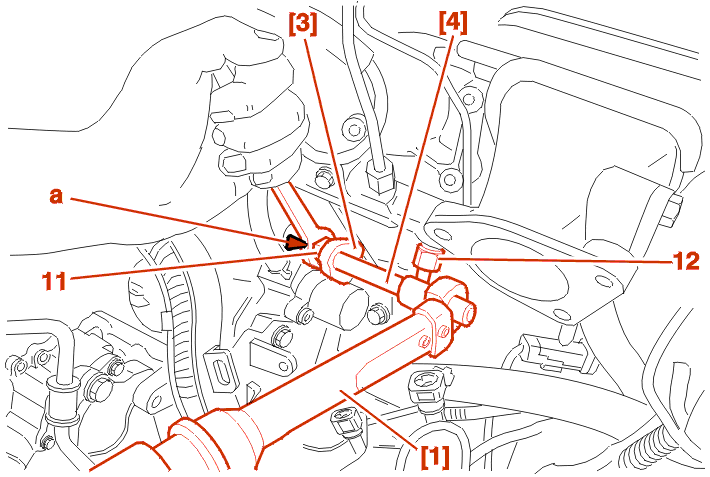 [3]
[4]
a
11
12
[1]