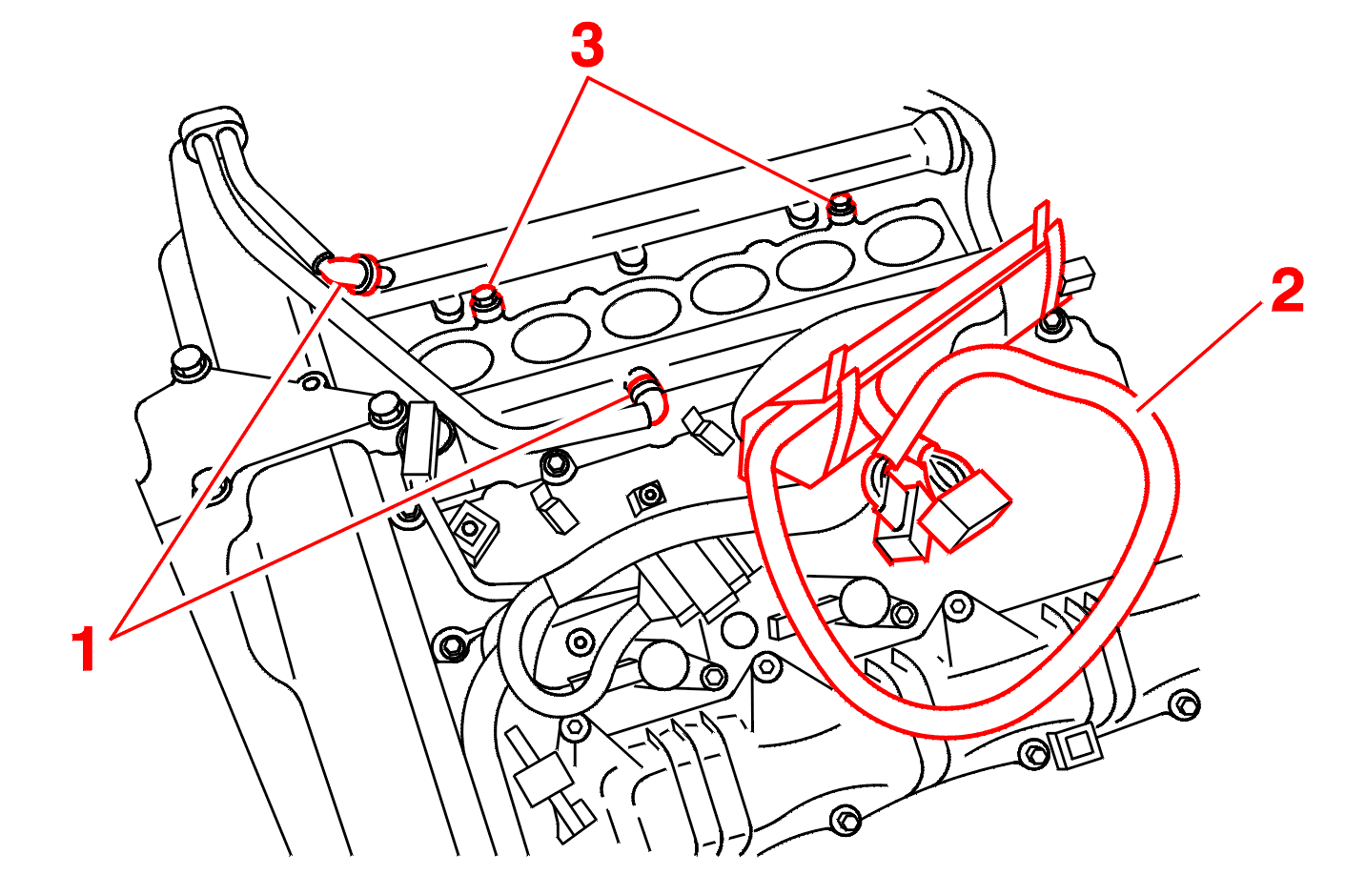 3
2
1