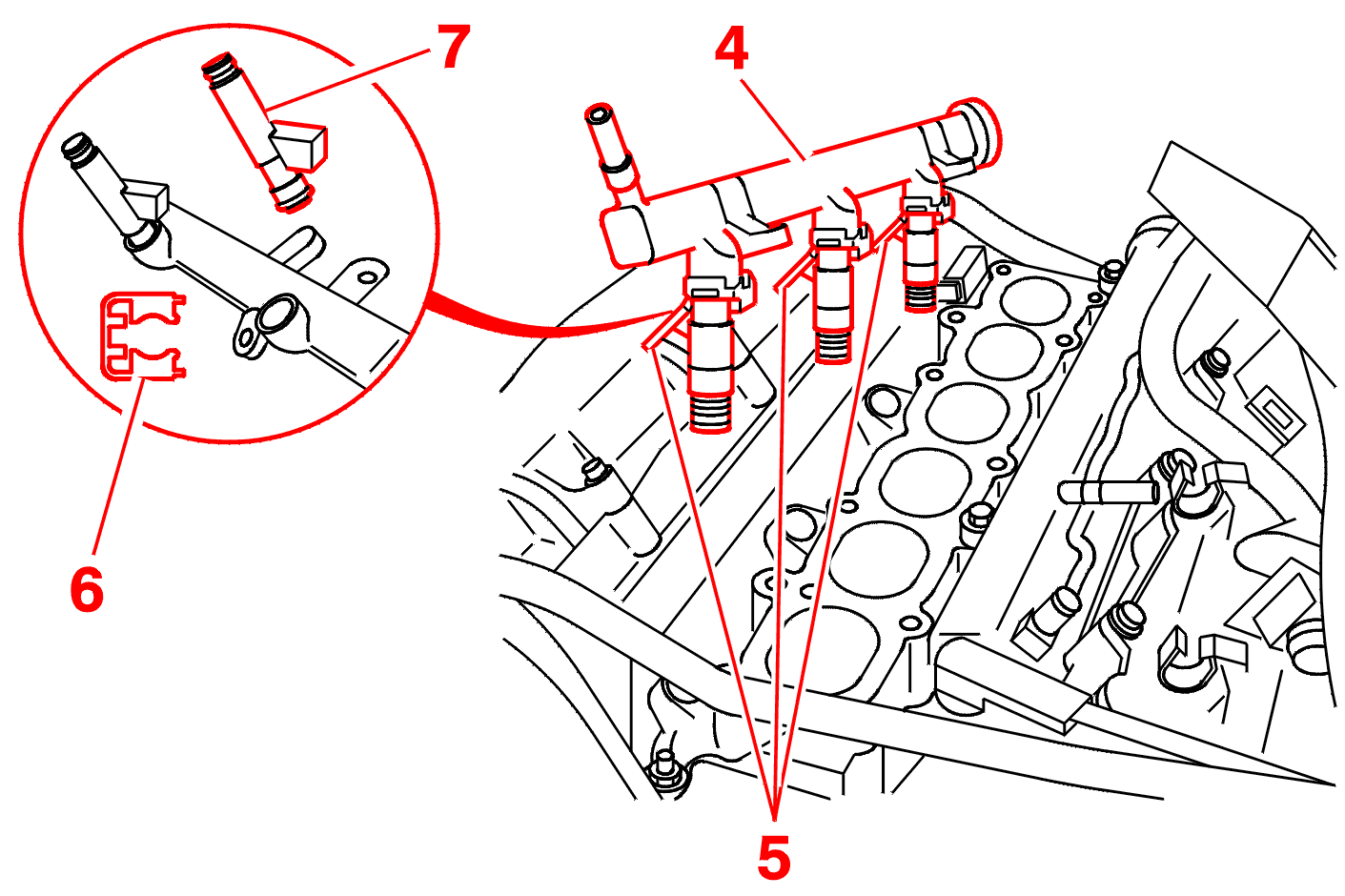 7
4
6
5