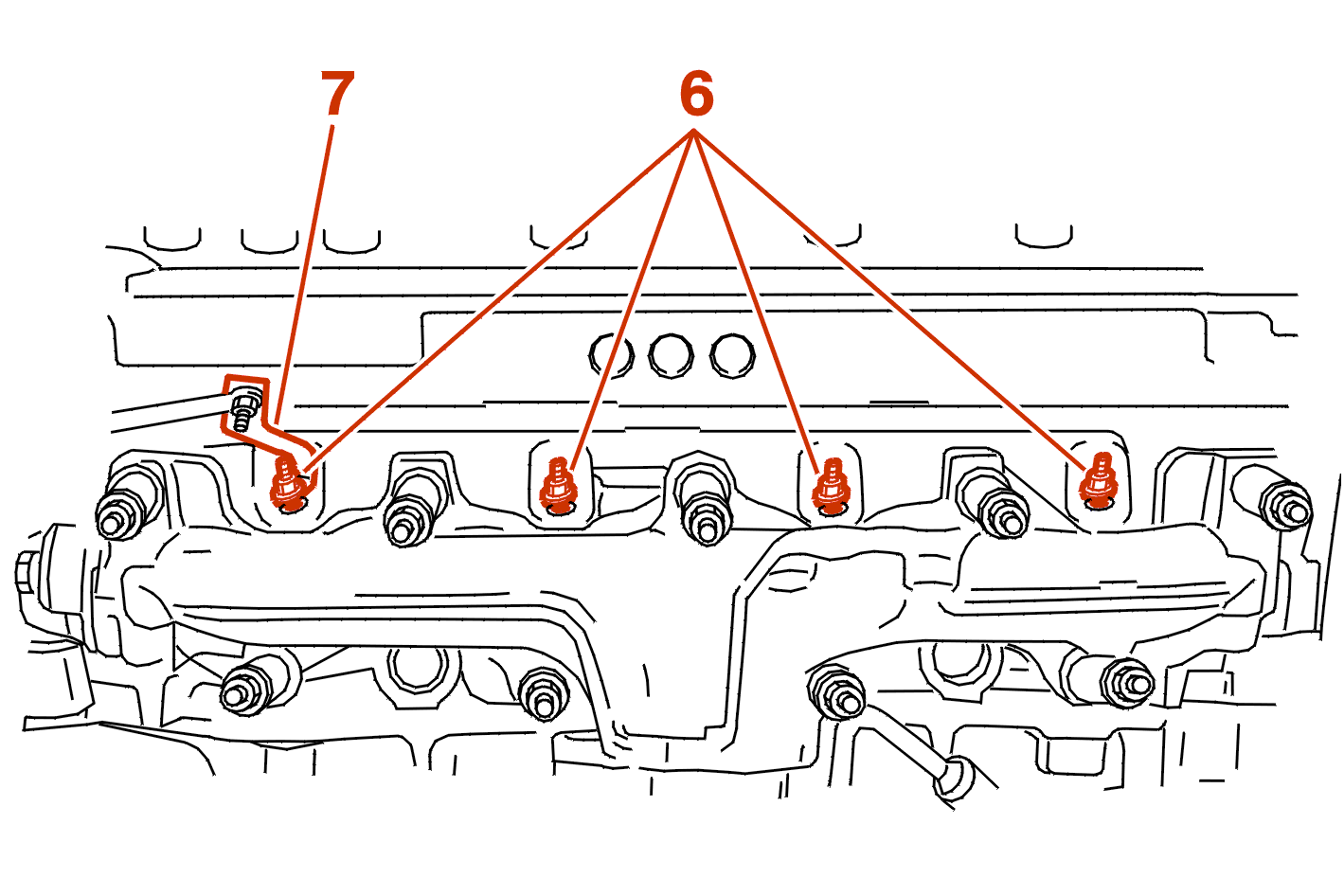 7
6