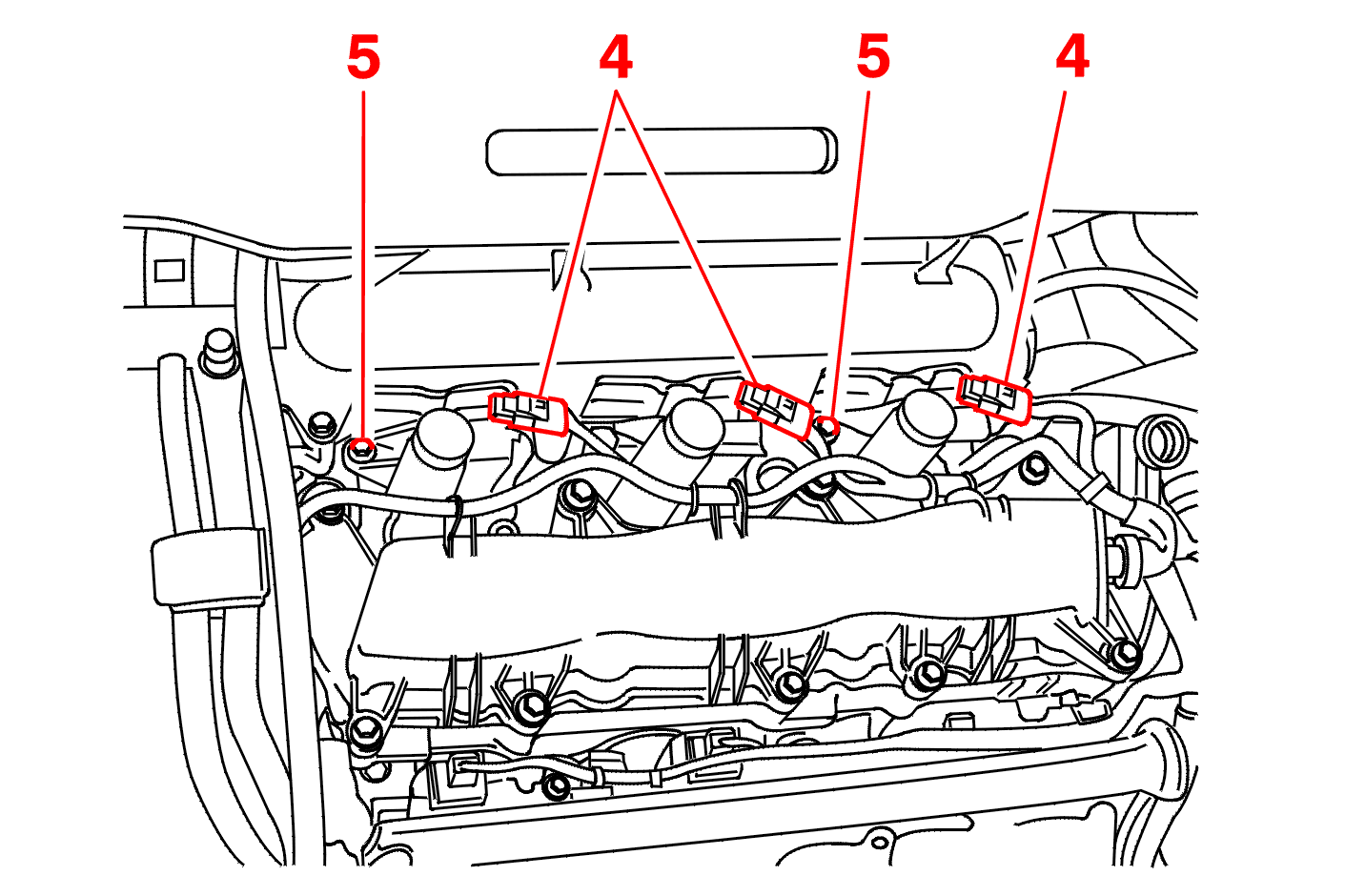 5 4 5 4